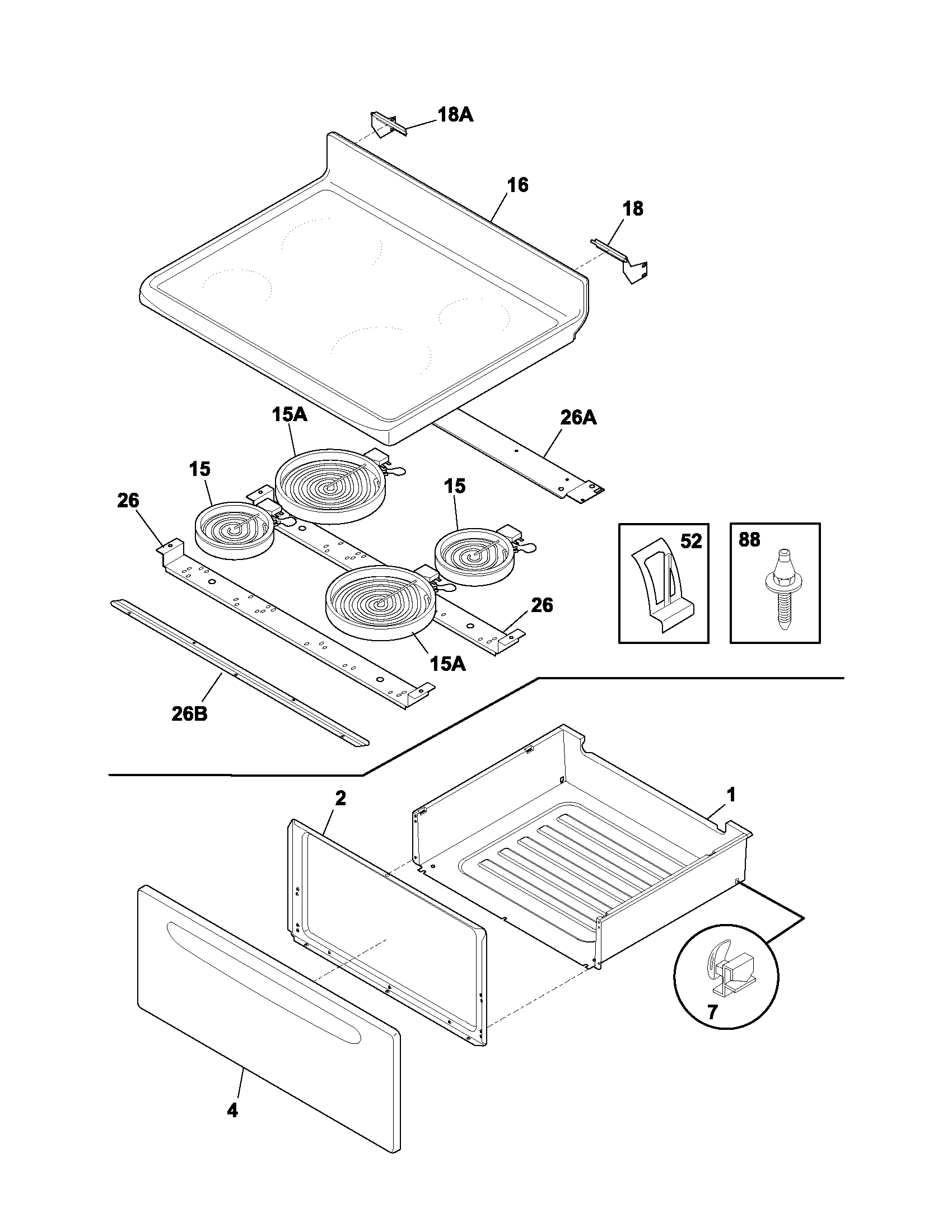 18A
16
18
15A
26A
15
15
26
52
88
26
15A
26B
2
1
7
4