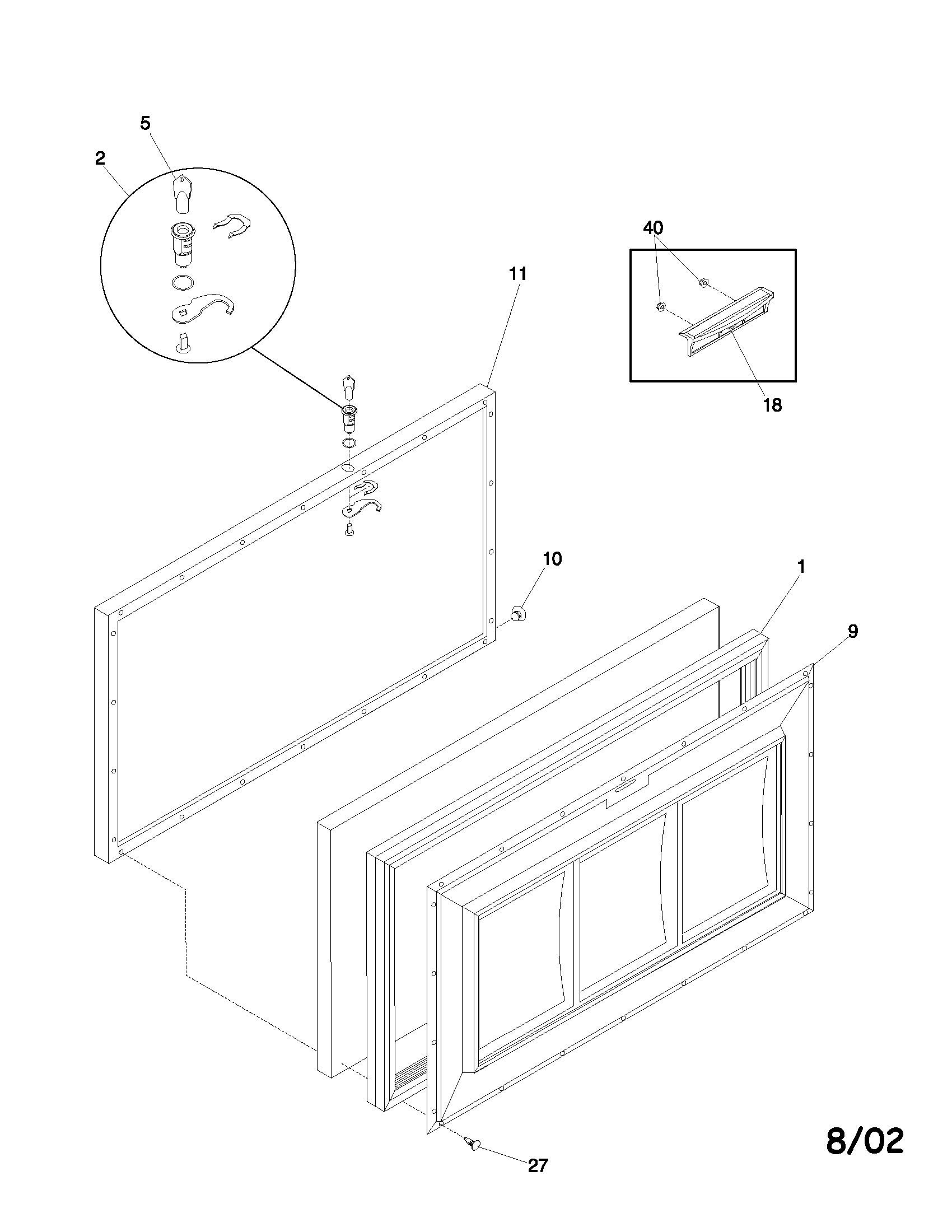 5
2
40
11
18
10
1
9
27
8/02