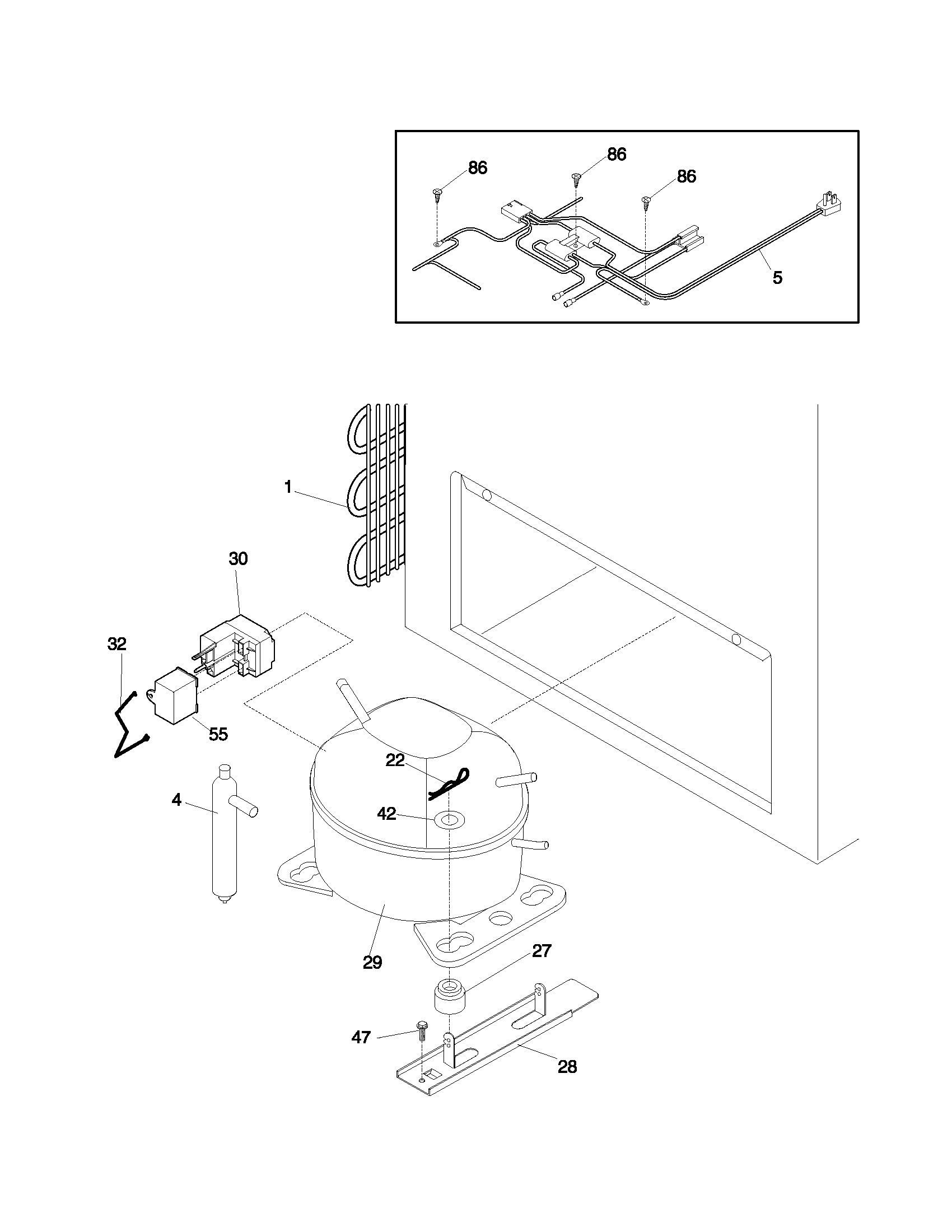 86
86
86
5

1
30
32
55
22
4
42
29
27
47
28