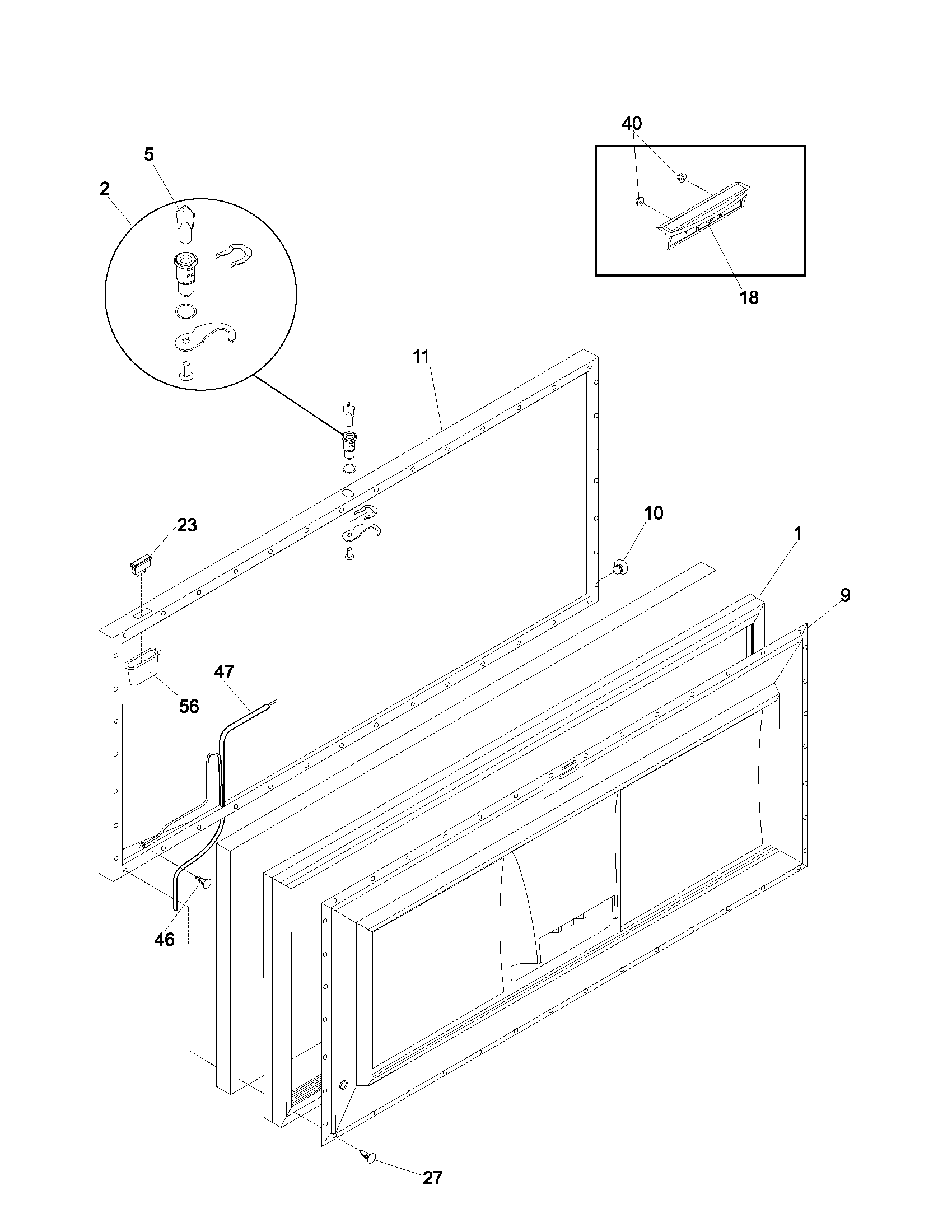 40
5
2
18
11
10
23
1
9
47
56
46
27