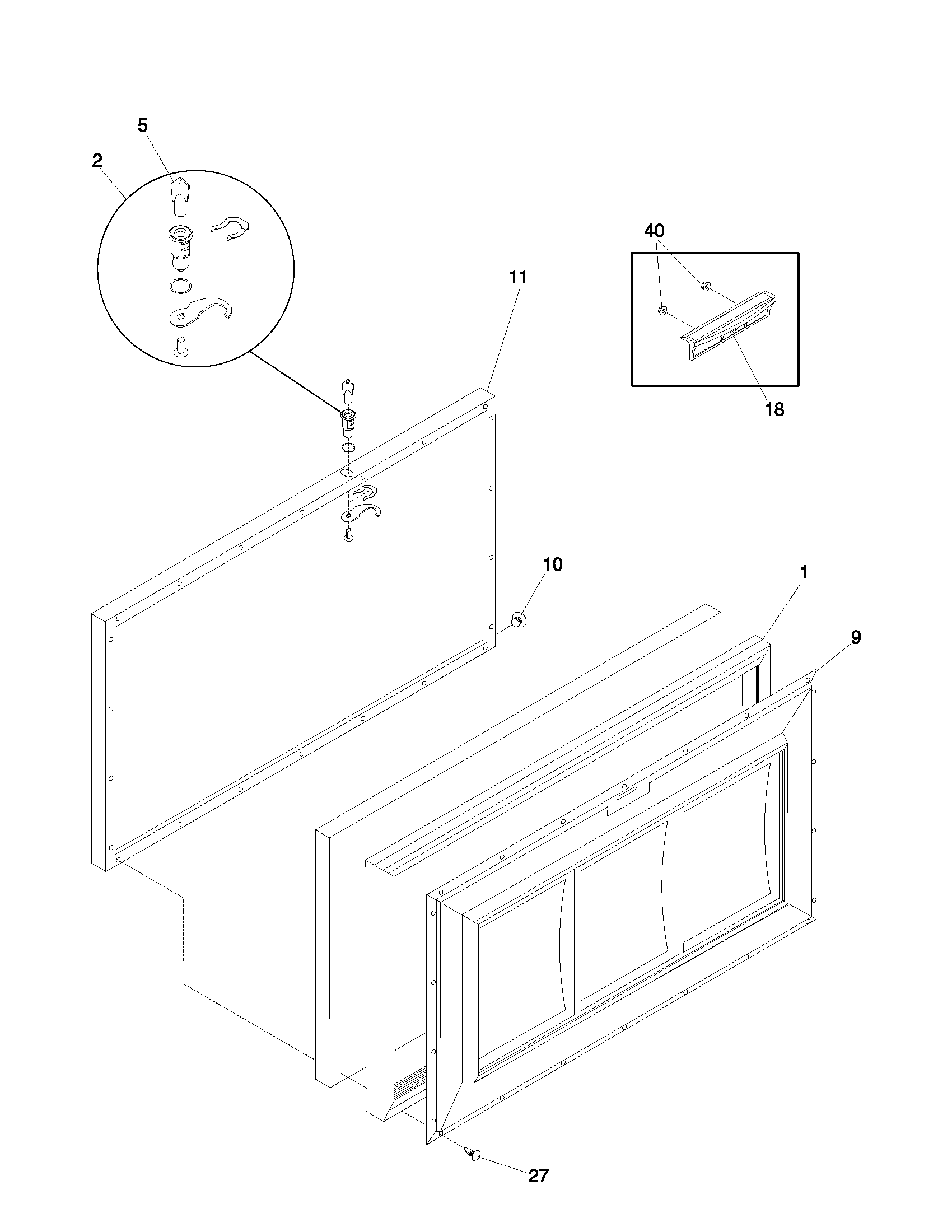 5
2
40
11
18
10
1
9
27