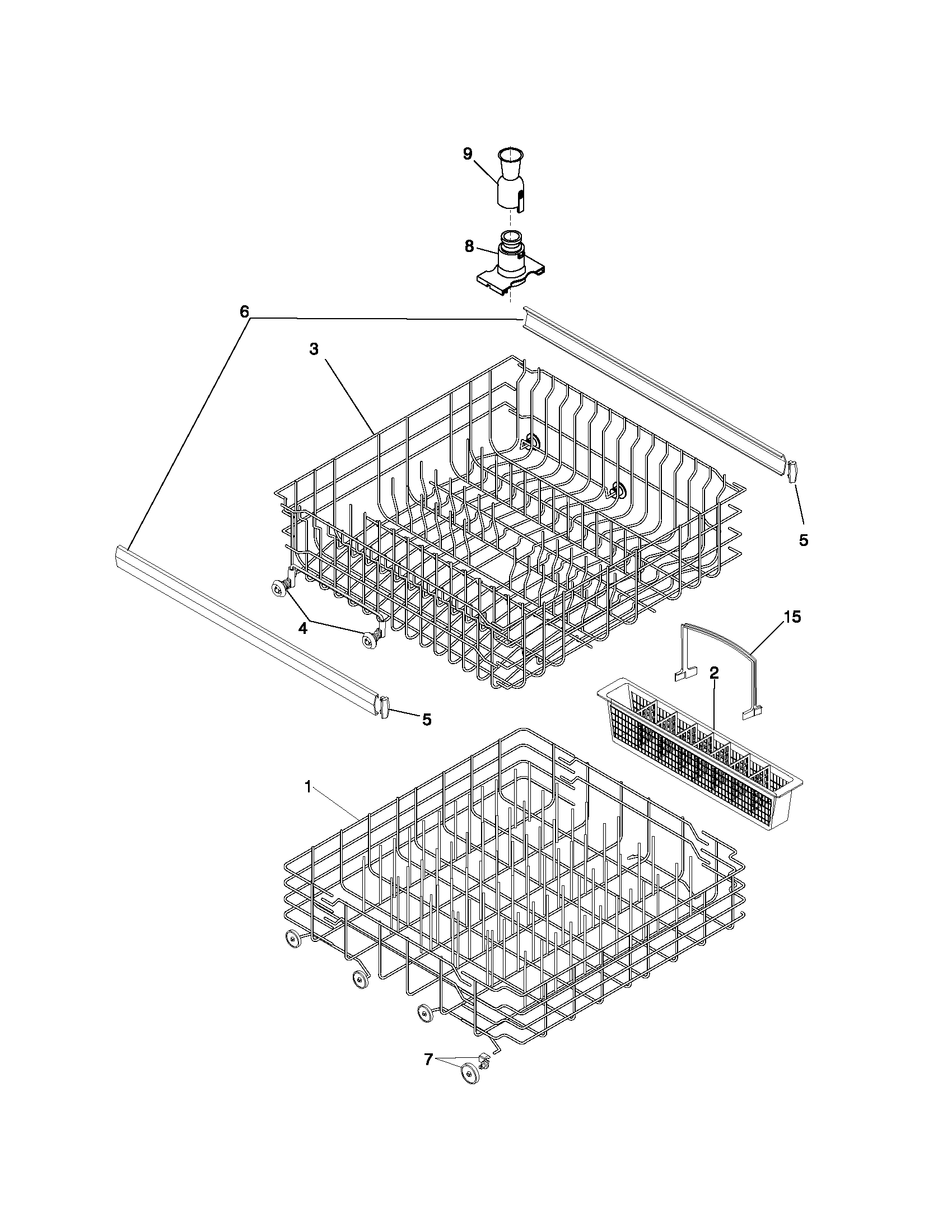 9
8
6
3
5
4
15
2
5
1
7