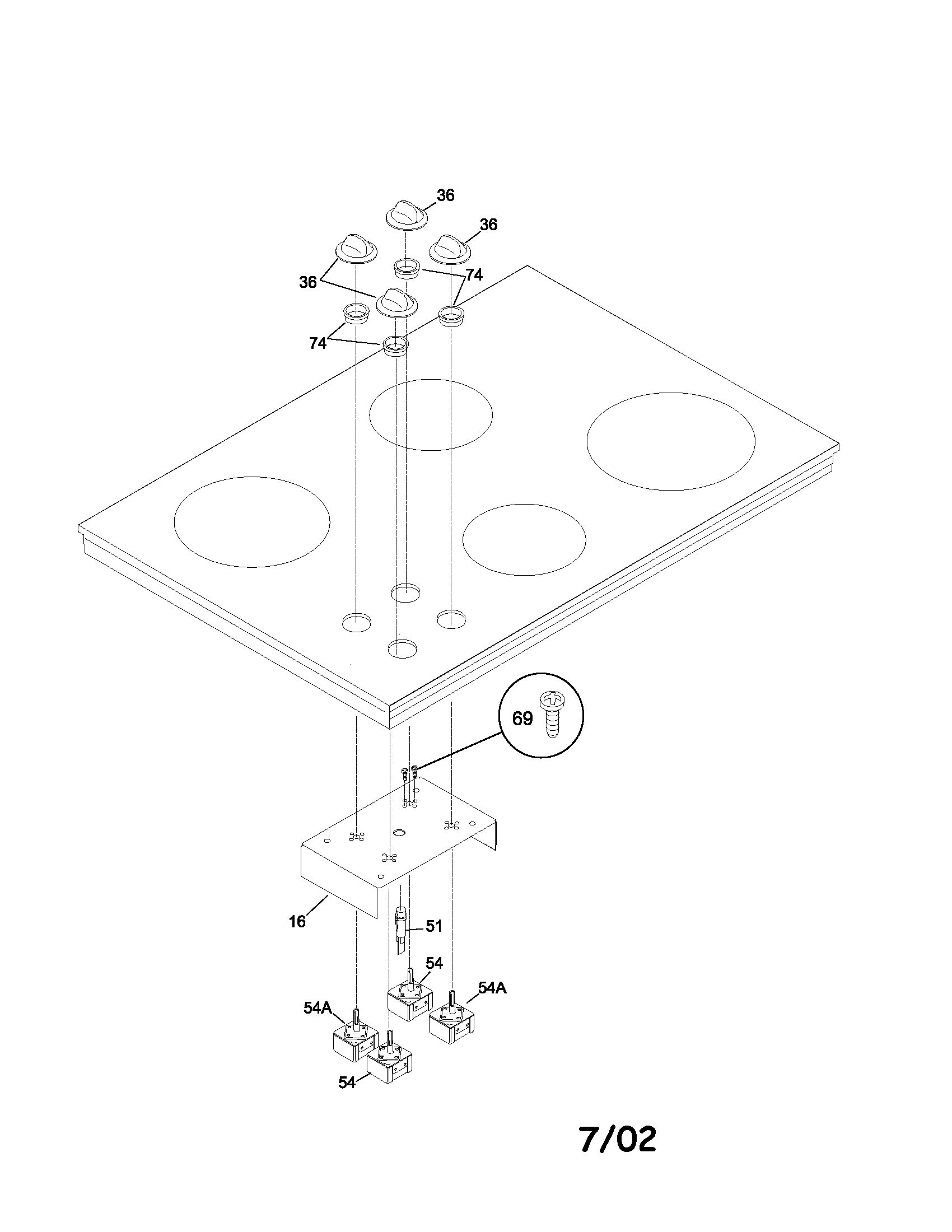 36
36
36
74
74
69
16
51
54
54A
54A
54
7/02