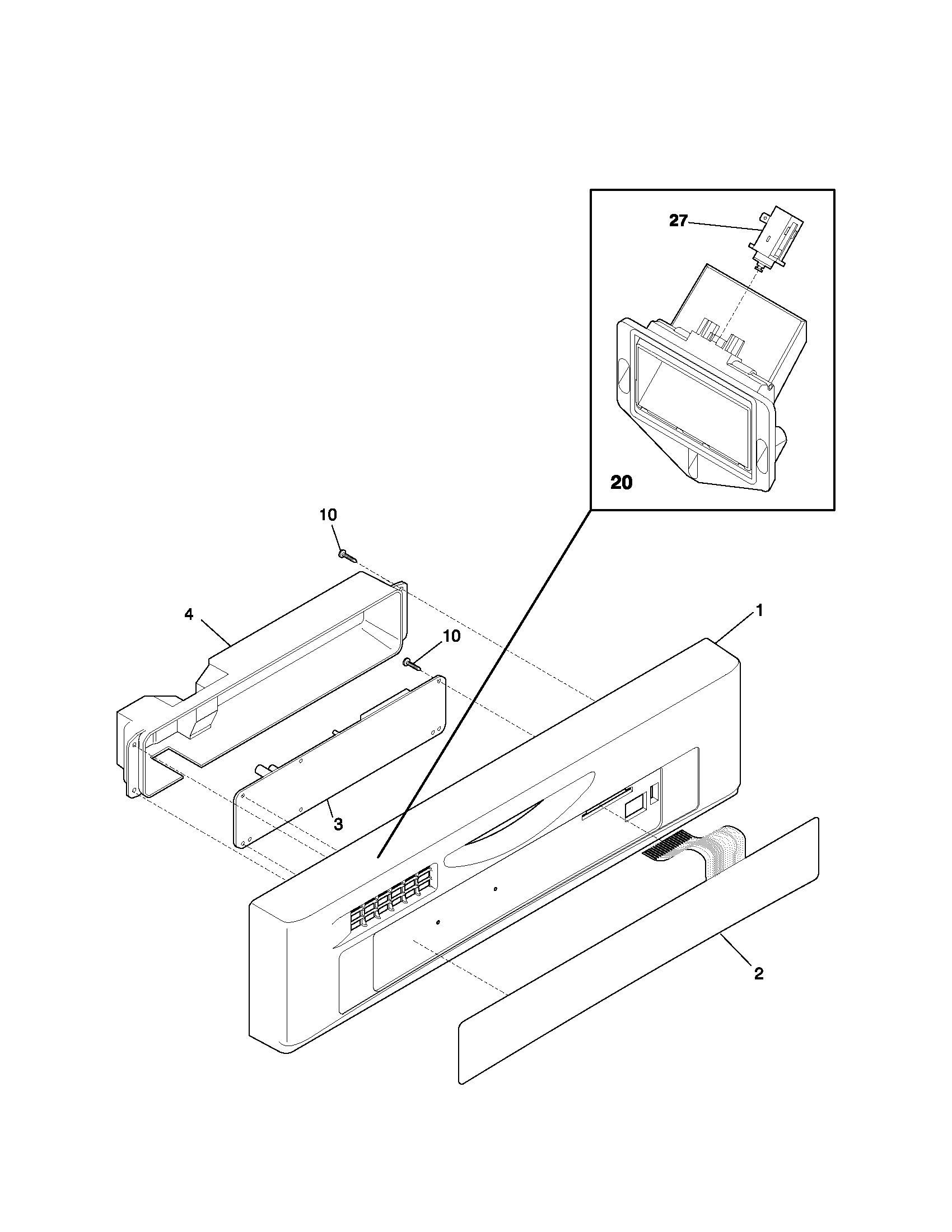 27

20

10

4

10

1

3

2