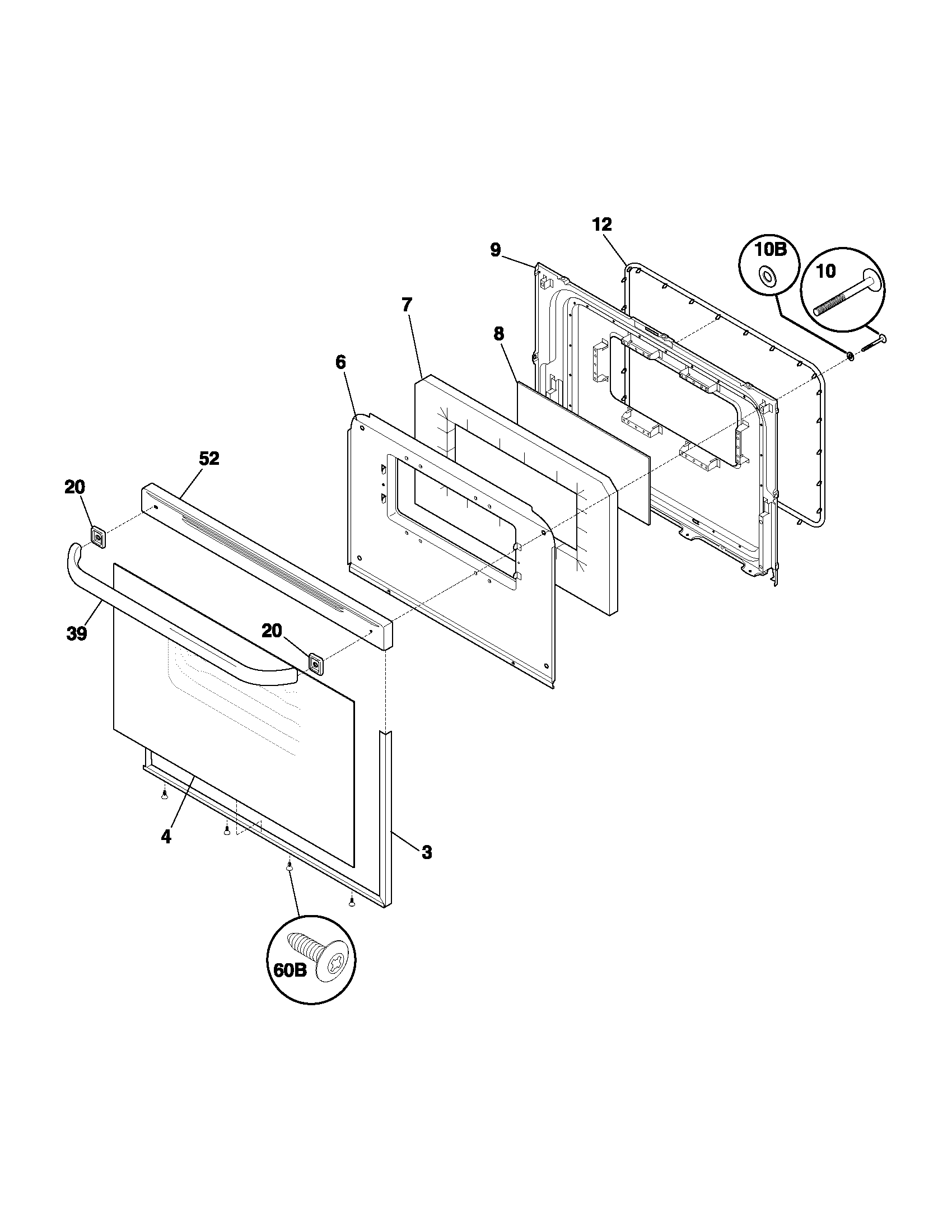 12
9
10B
10
7
8
6
52
20
39
20
4
3
60B