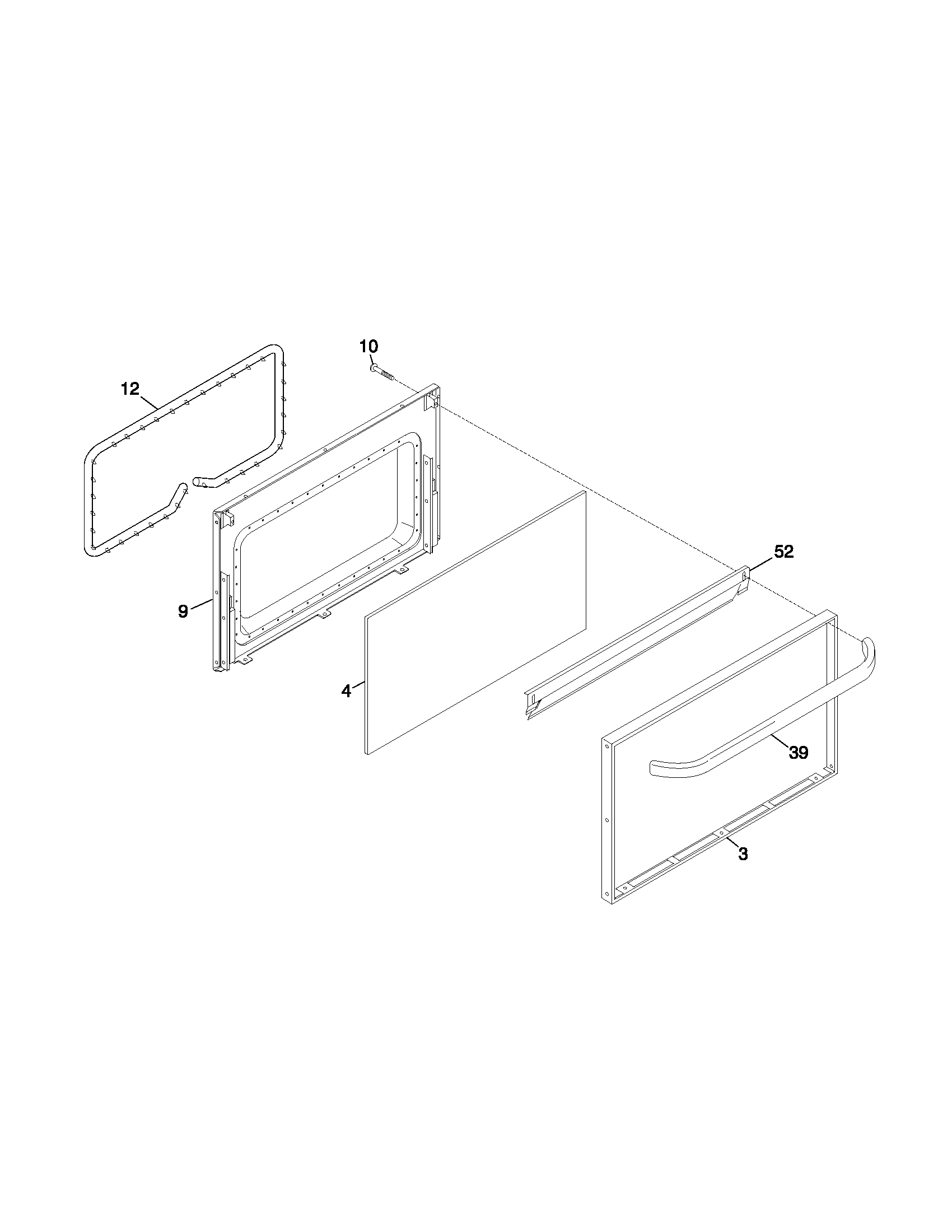 10
12
52
9
4
39
3