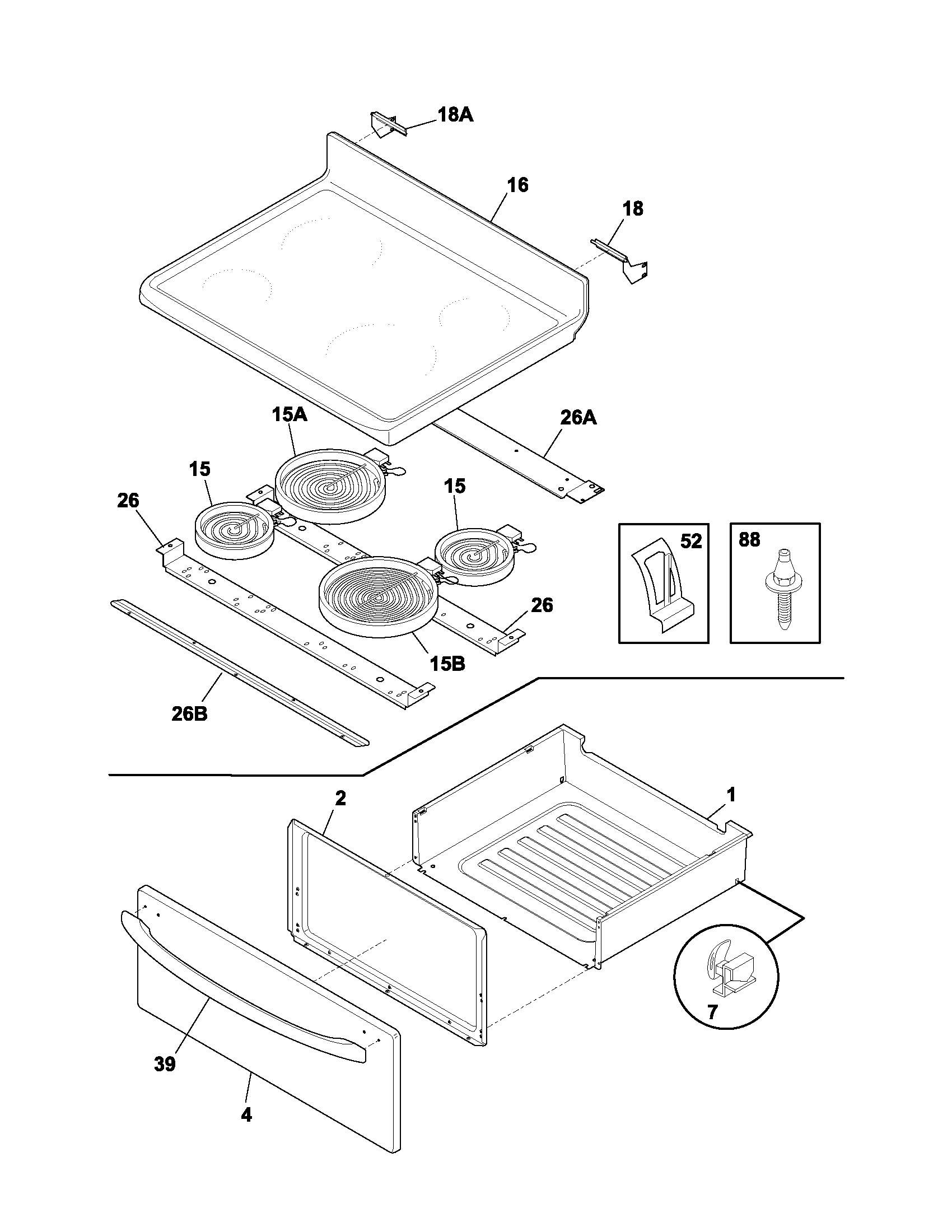 18A

16

18

15A

26A

15

15

26

52

88

26

15B

26B

2

1

7

39

4