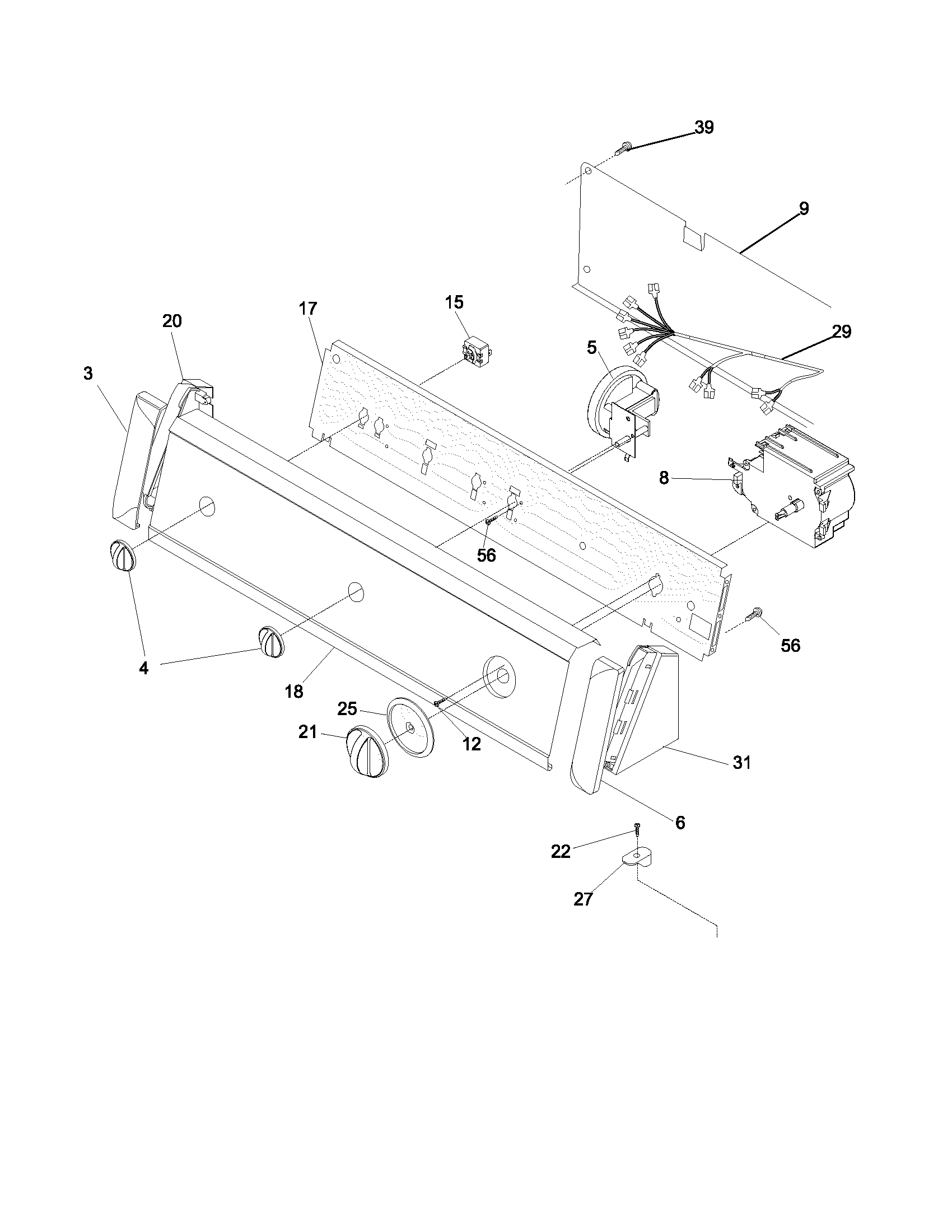 39

9

17

15

20

29

5

3

8

56

56

4

18

25

21

12

31

6

22

27