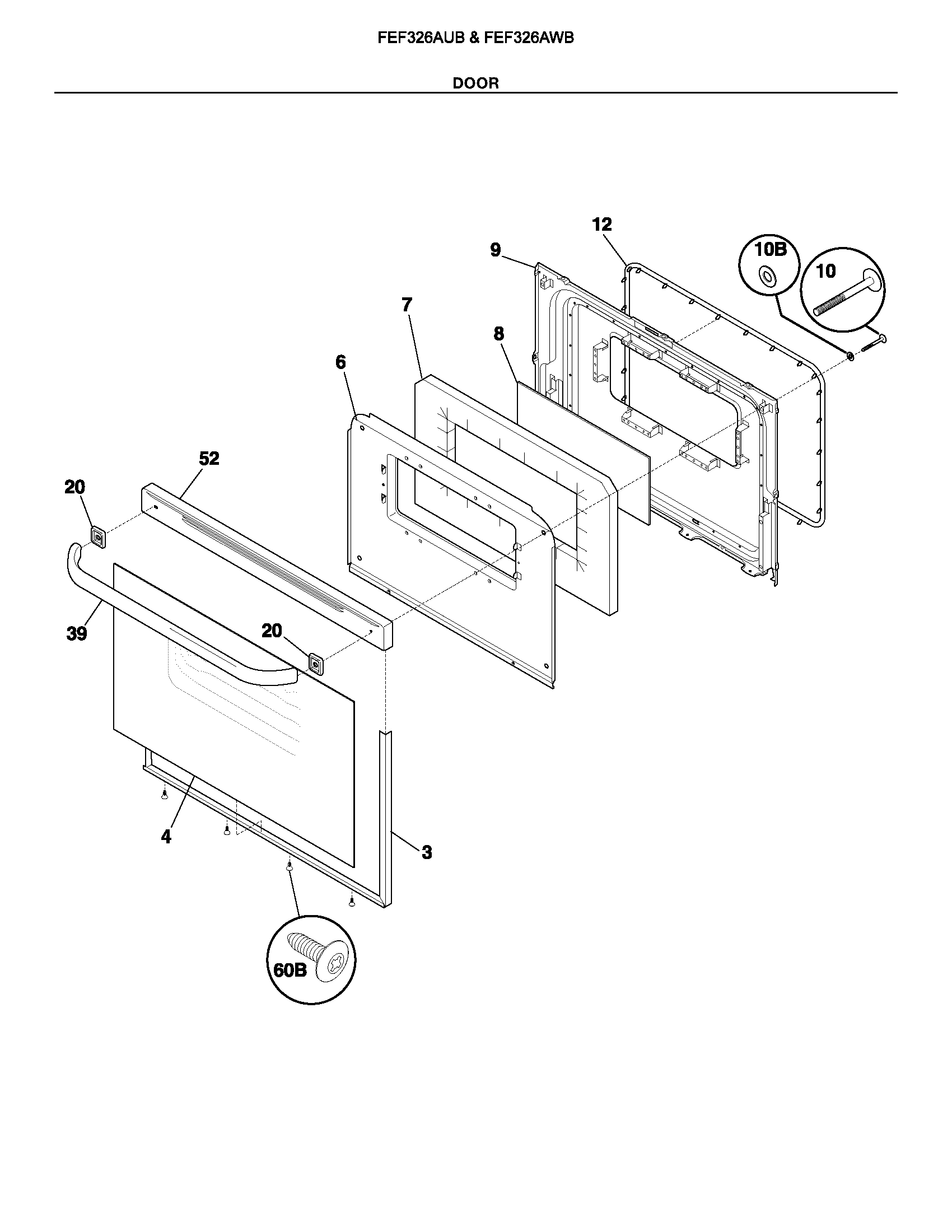 FEF326AUB & FEF326AWB

DOOR

12
9
10B
10
7
8
6
52
20
39
20
4
3
60B