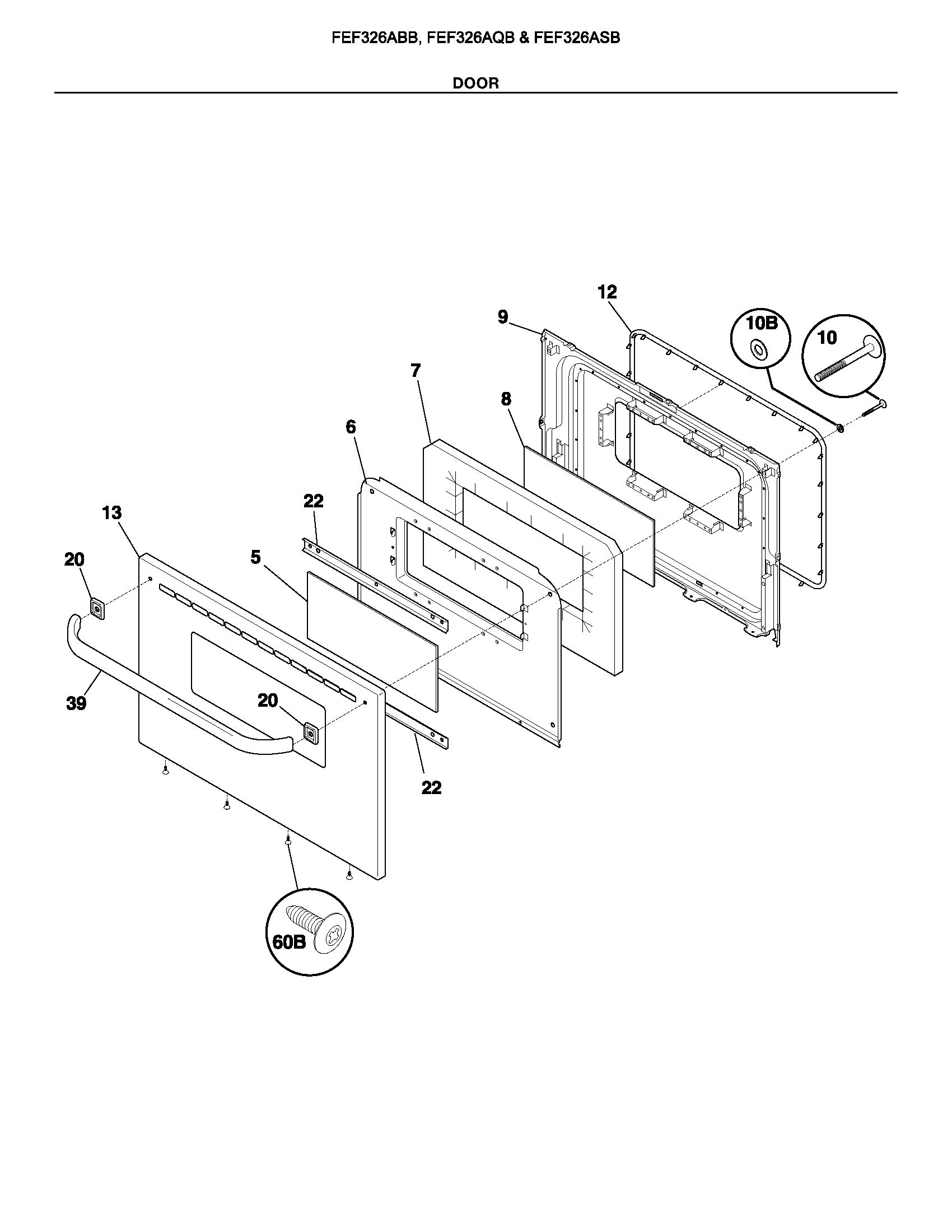 FEF326ABB, FEF326AQB & FEF326ASB

DOOR

12
9
10B
10
7
8
6
22
13
20
5
39
20
22
60B