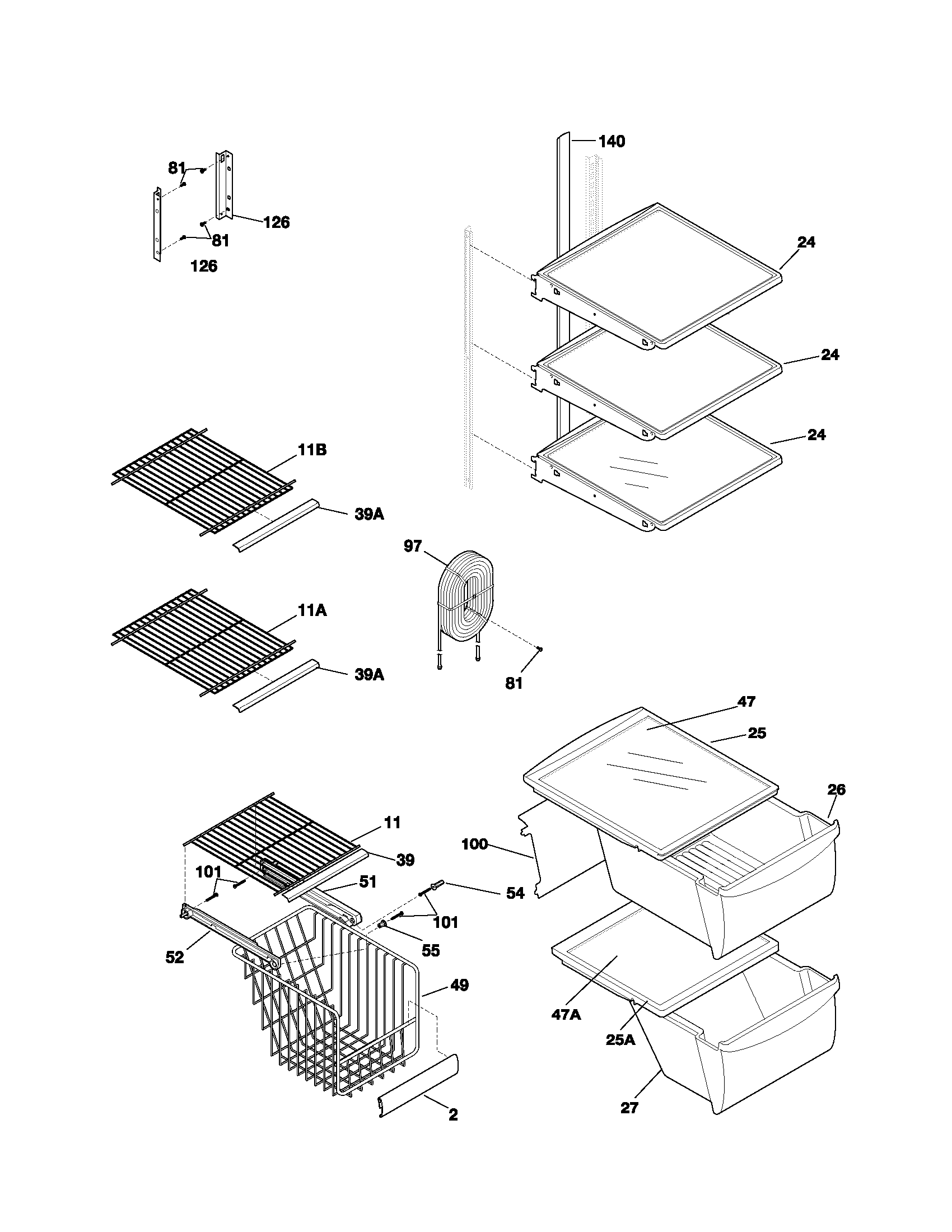 81
126
81
126
140
24
24
24
11B
39A
97
11A
39A
81
47
25
26
11
39
100
101
51
54
101
55
52
49
47A
25A
27
2