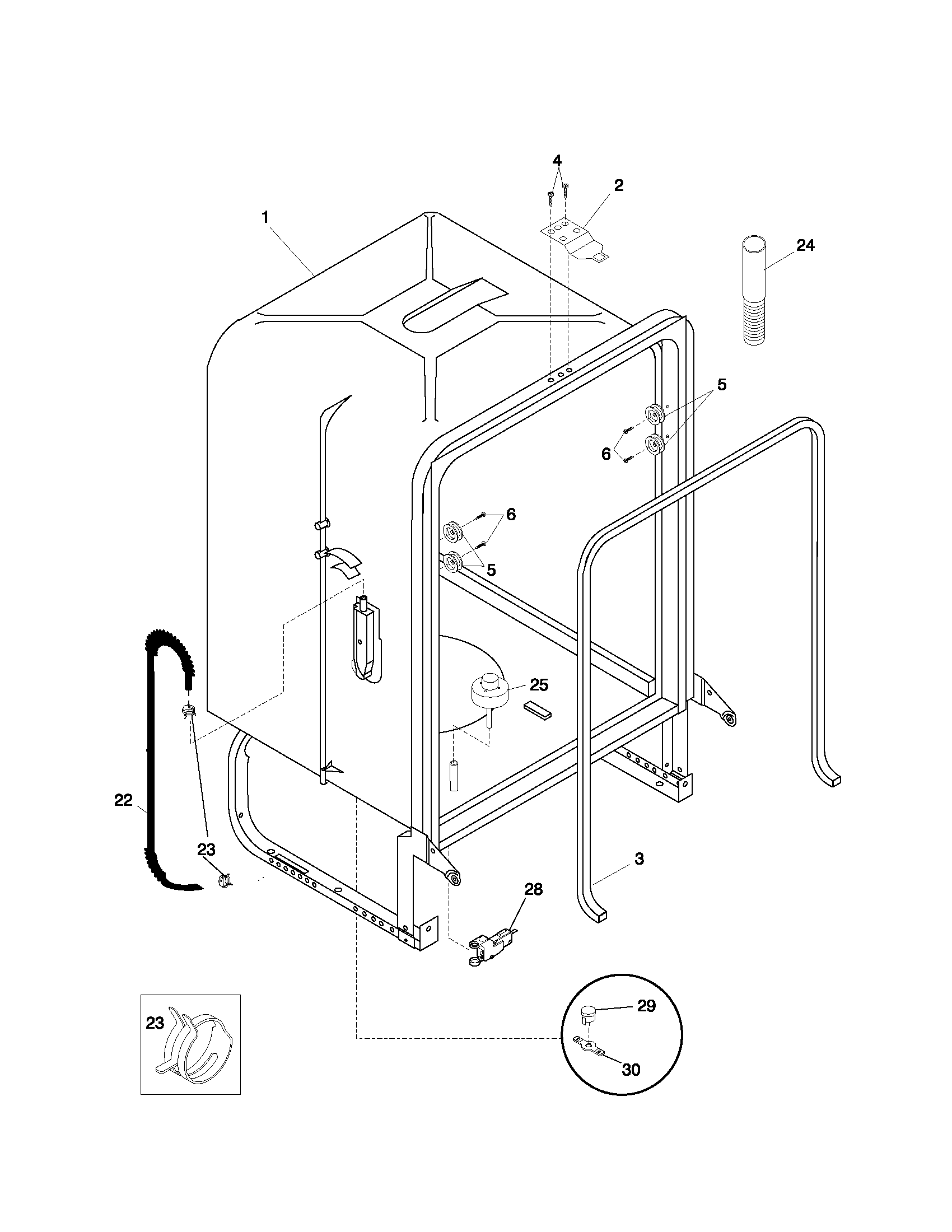 4
2
1
24
5
6
6
5
25
22
23
3
28
23
29
30