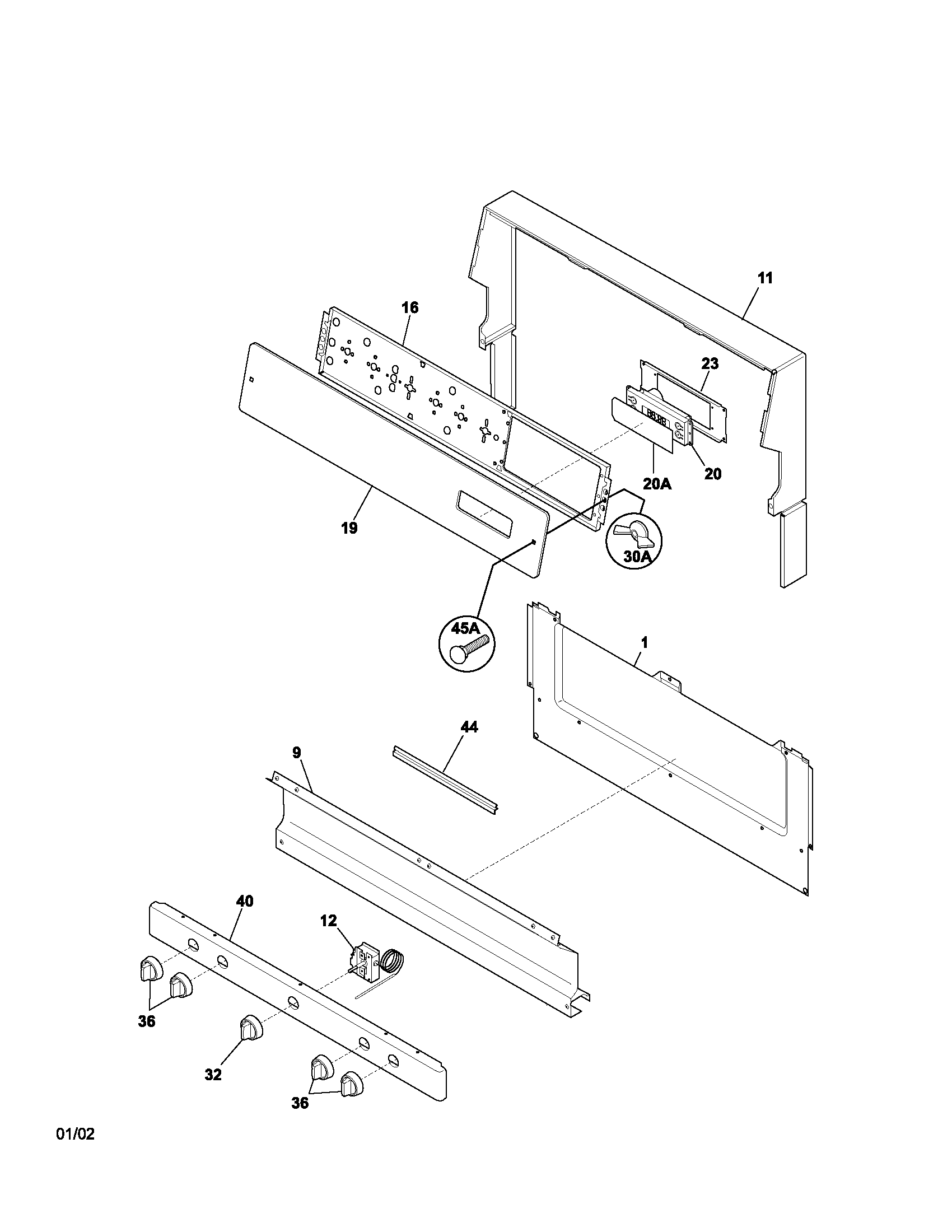 11

16

23

20

20A

19

30A

45A

1

44

9

40

12

36

32

36

01/02