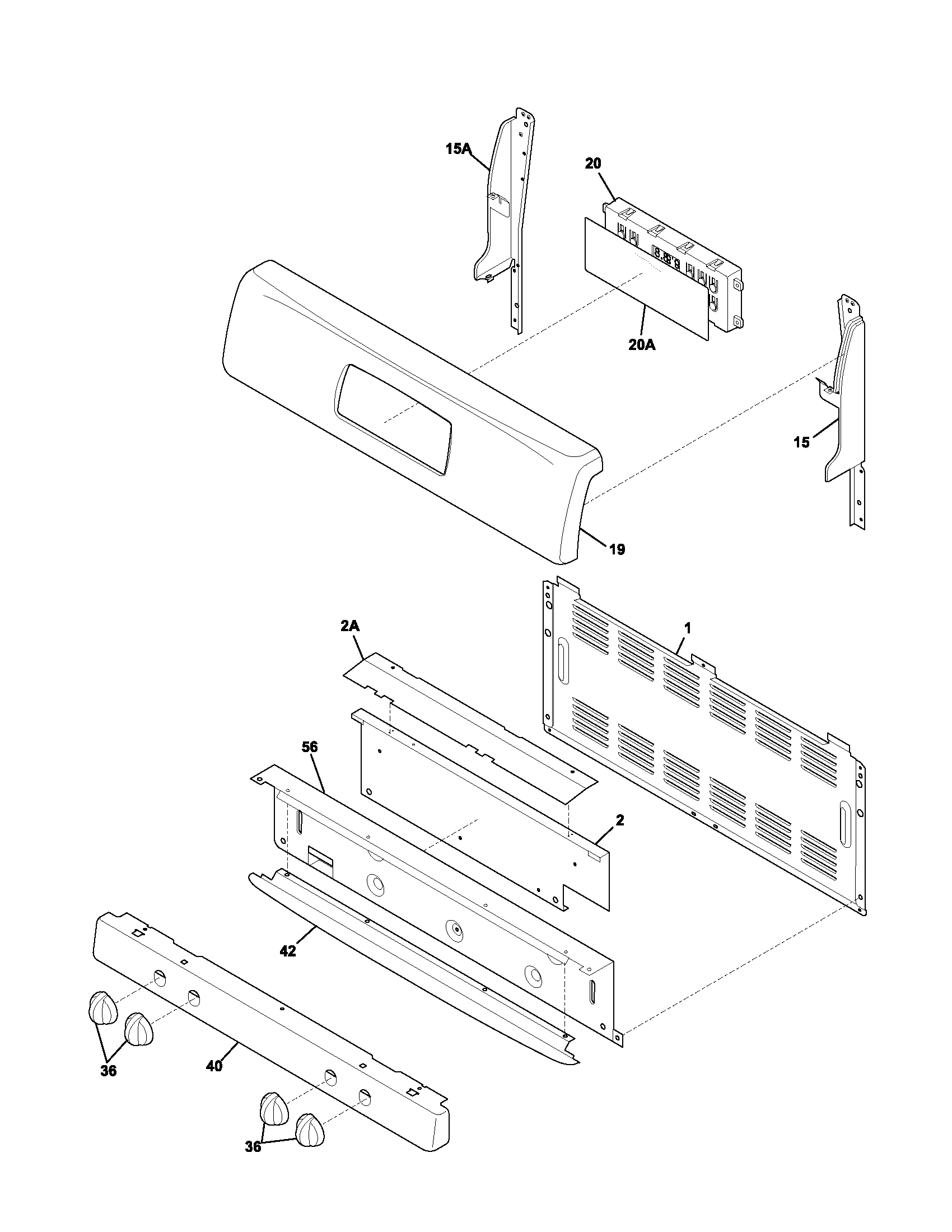 15A
20
20A
15
19
2A
1
56
2
42
36
40
36