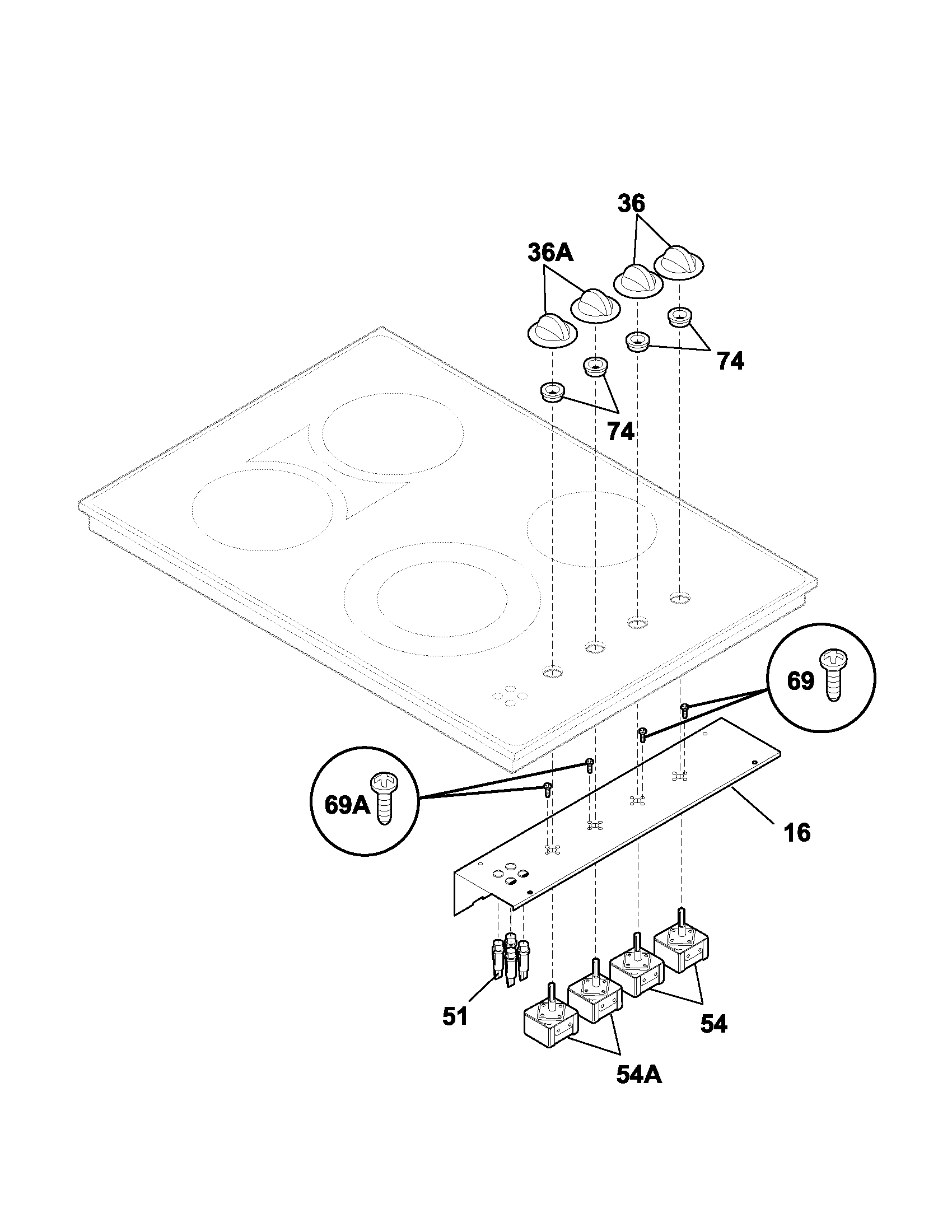 36
36A
74
74
69
69A
16
51
54
54A