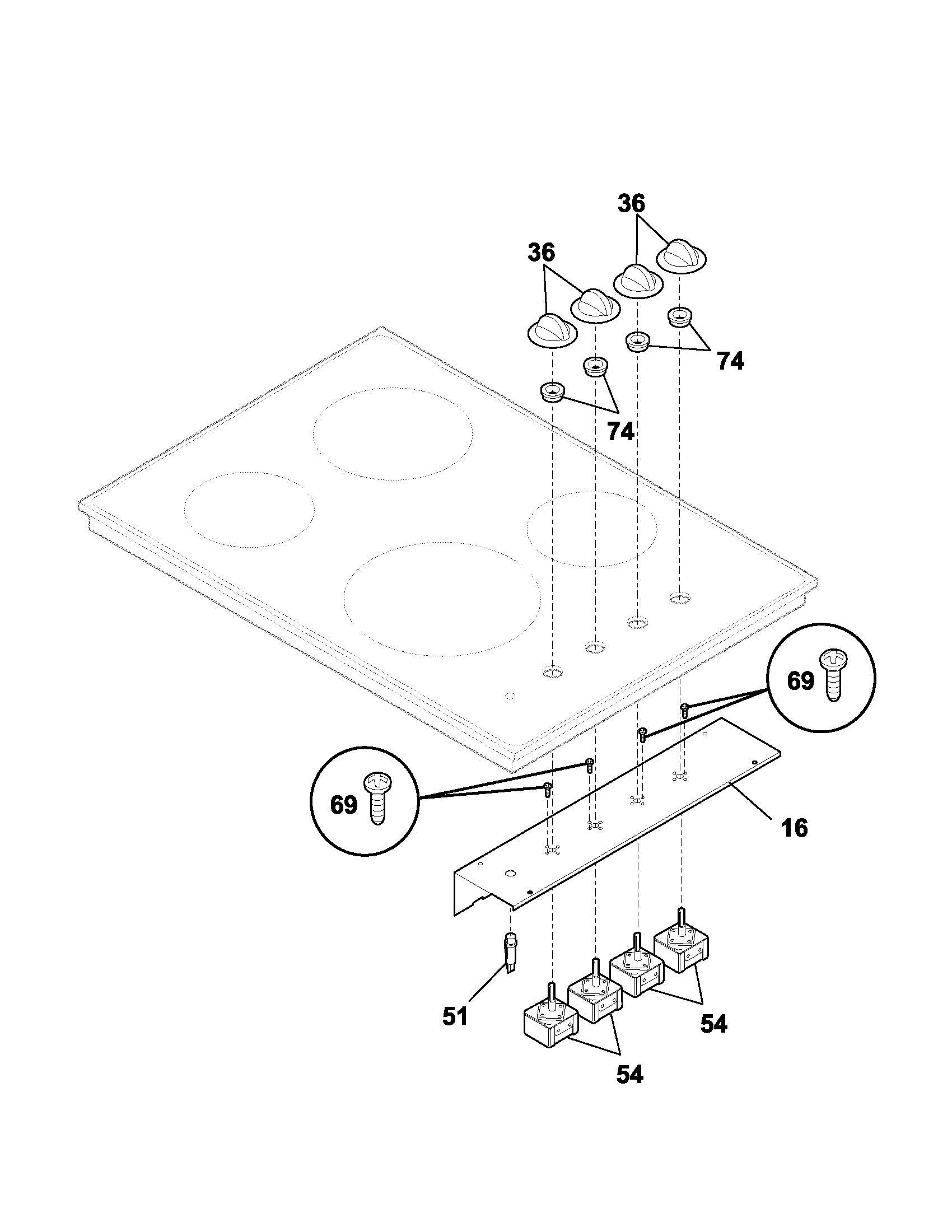 36
36
74
74
69
69
16
51
54
54