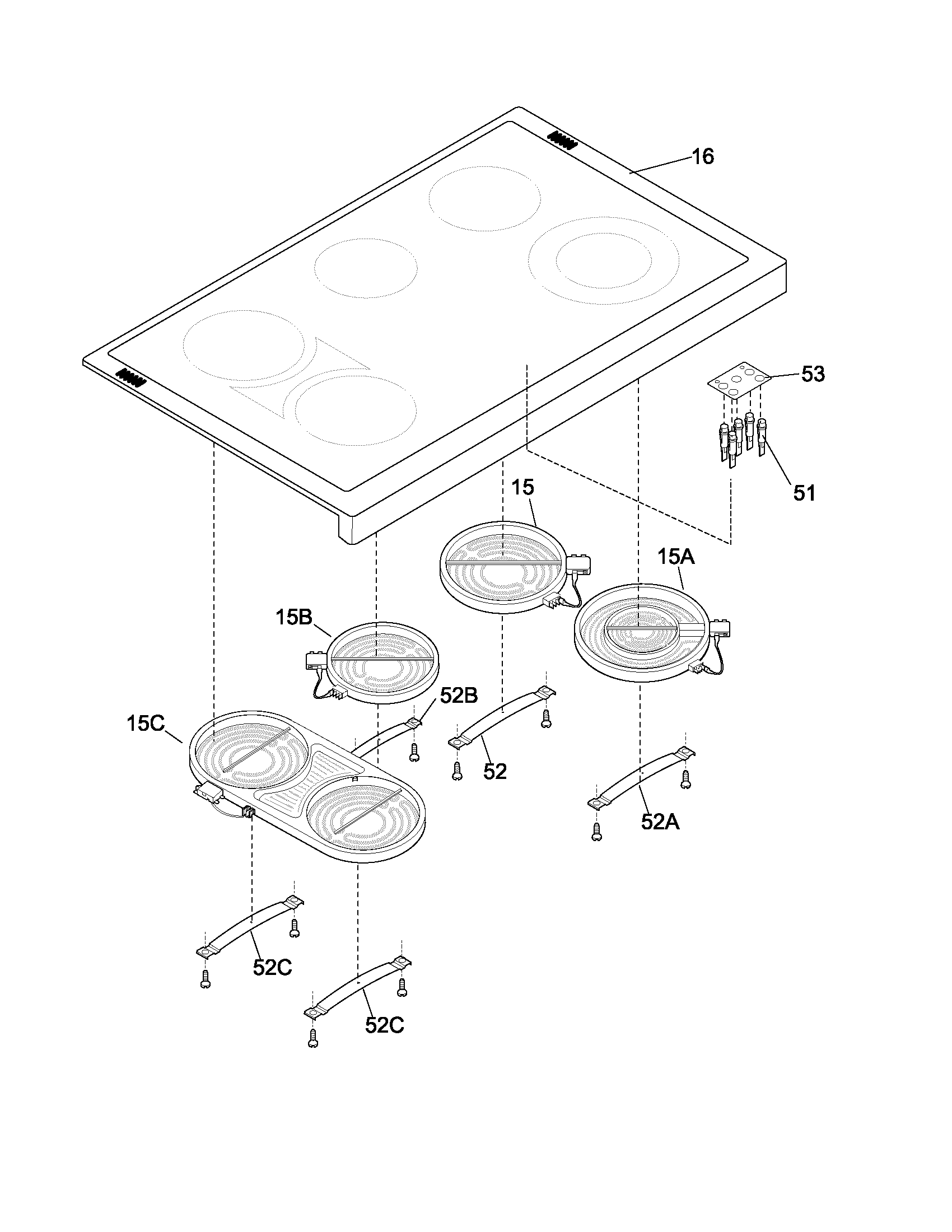 16
53
51
15
15A
15B
52B
15C
52
52A
52C
52C