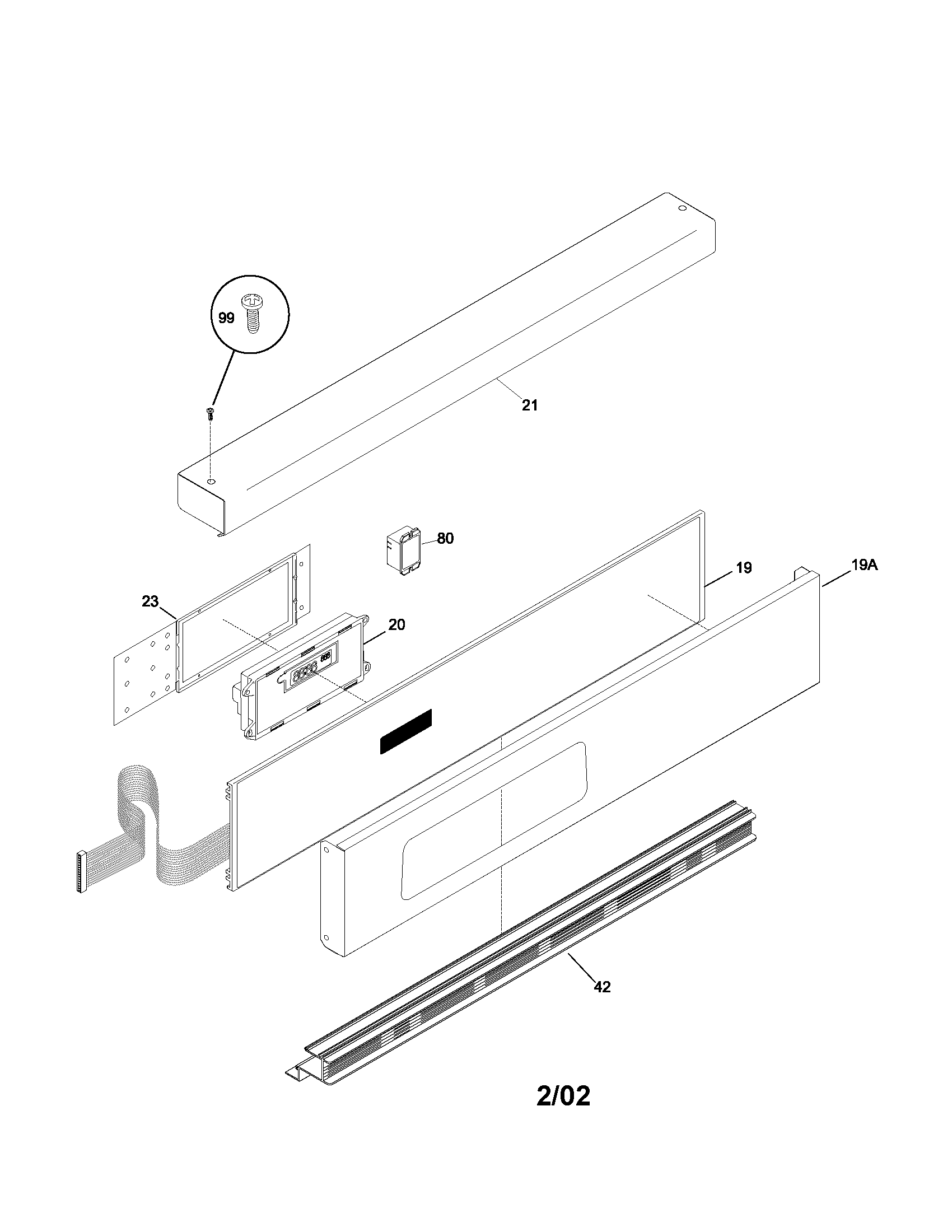 99

21

80

19

19A

23

20

42

2/02