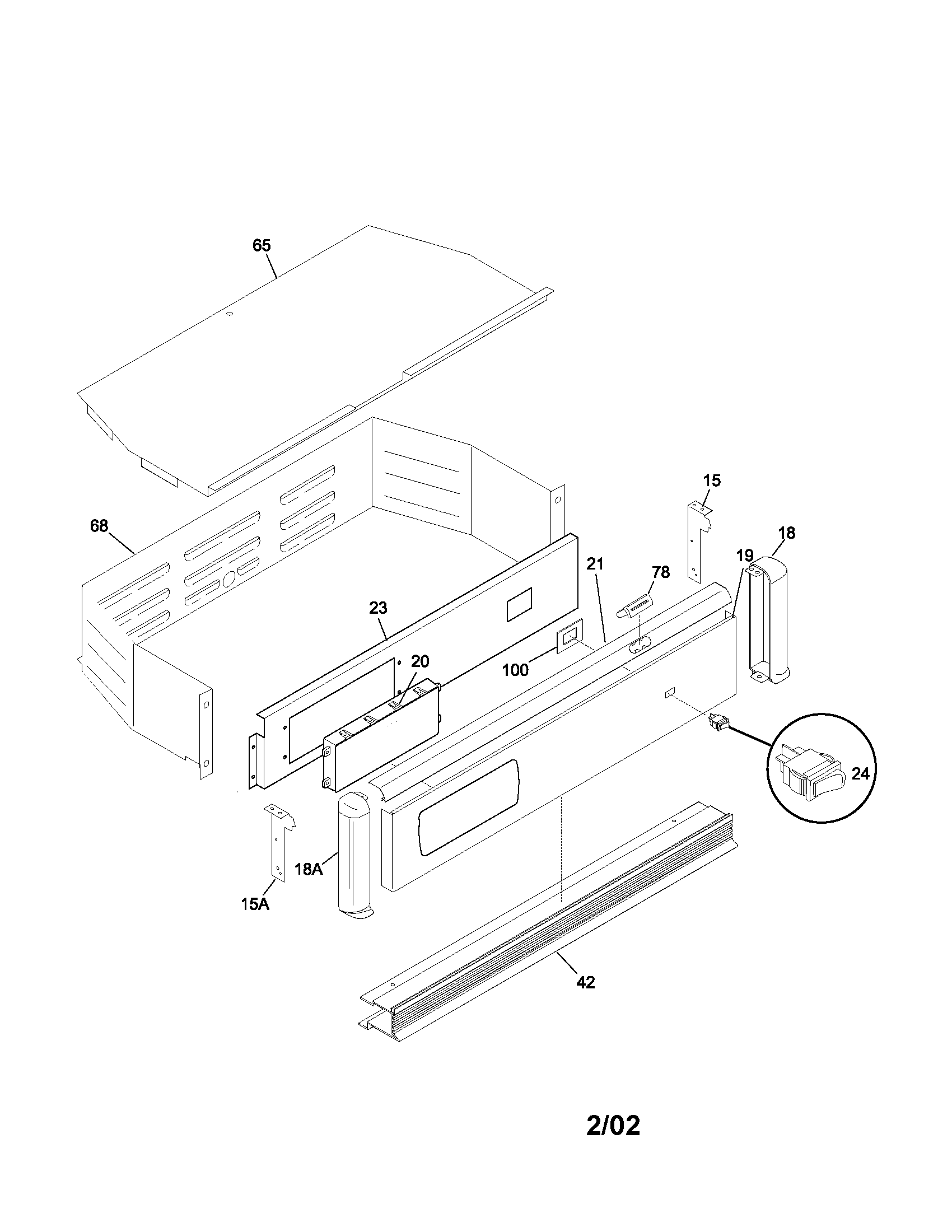 65

15

68

18

21

19

78

23

20

100

24

18A

15A

42

2/02