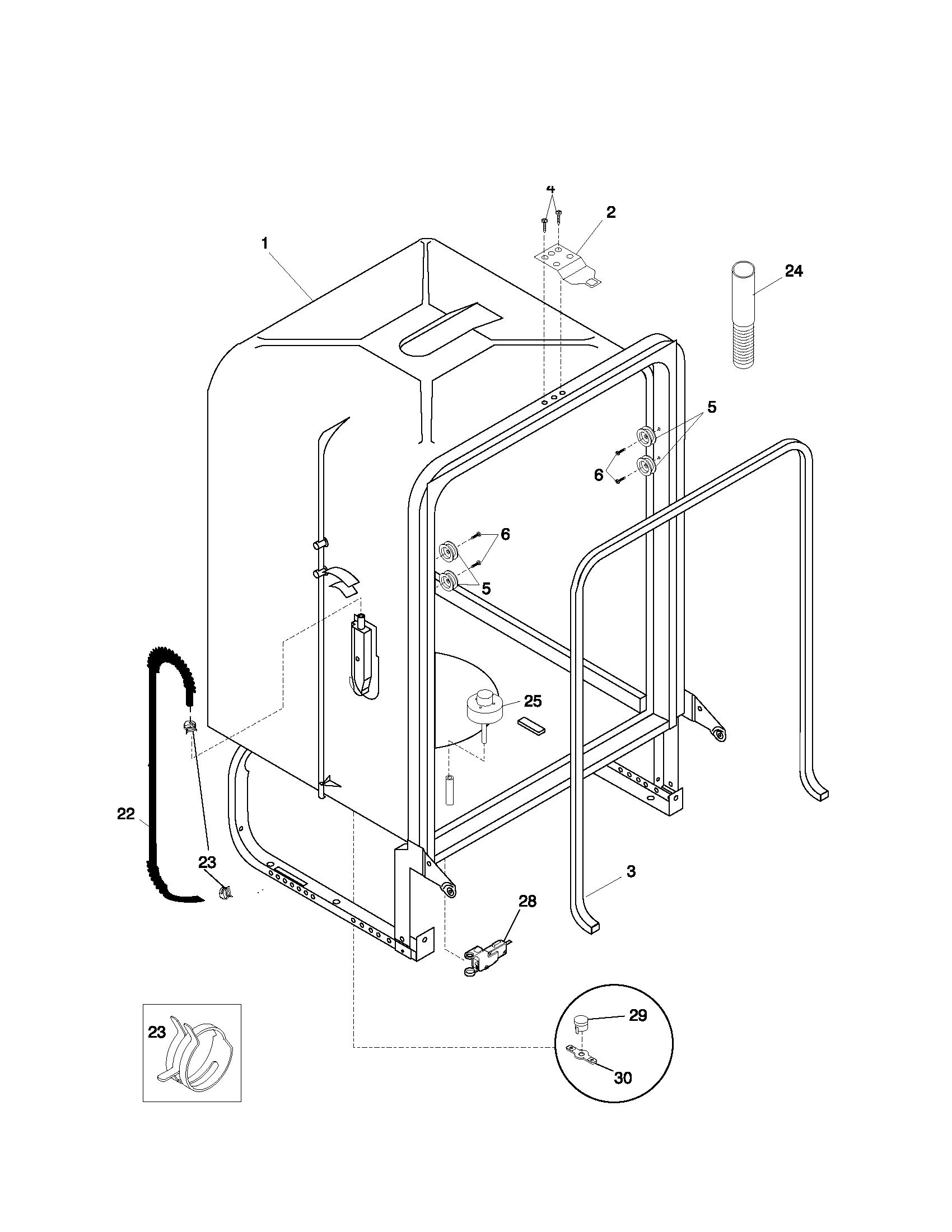 4
2
1
24
5
6
6
5
25
22
23
3
28
23
29
30