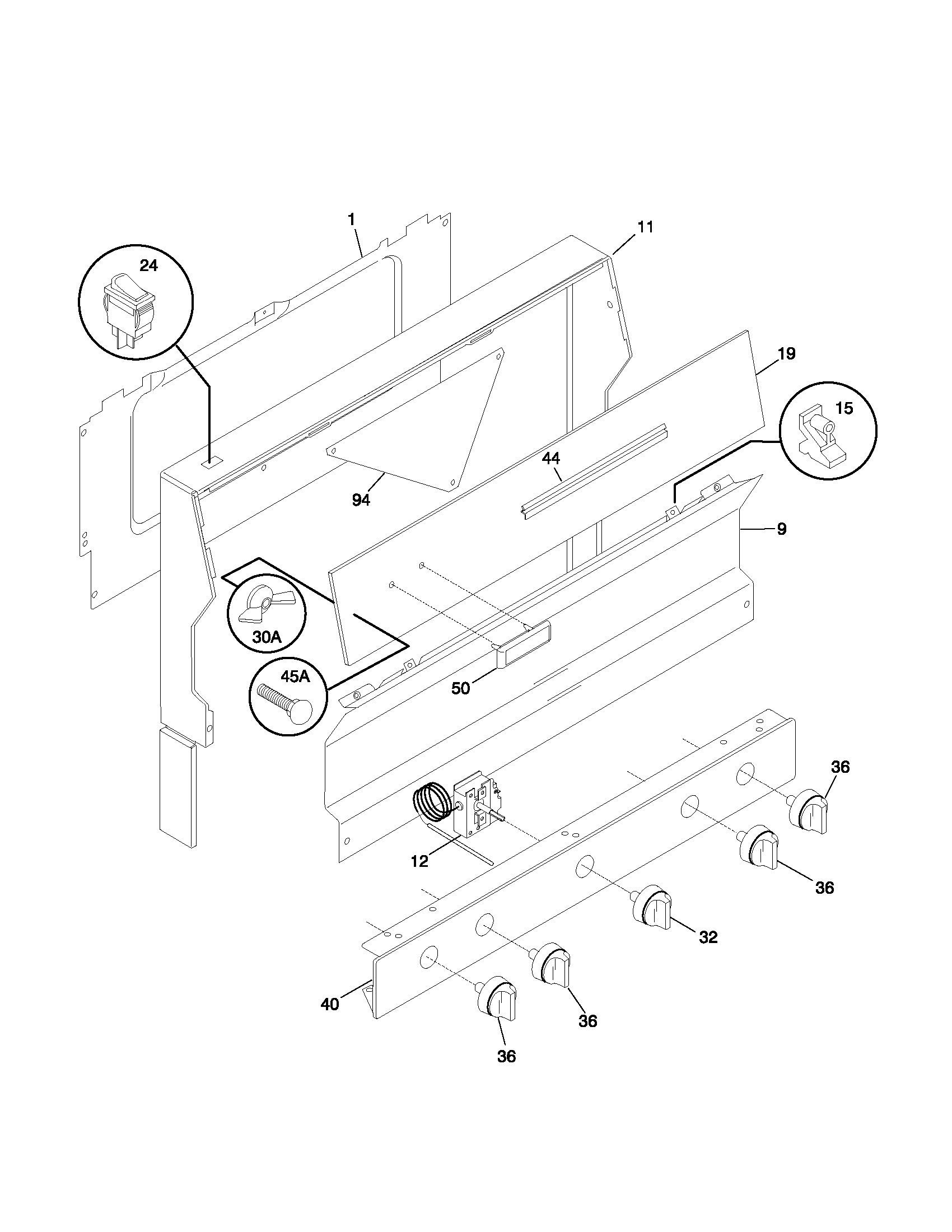 1
11
24
19
15
44
94
9
30A
45A
50
36
12
36
32
40
36
36