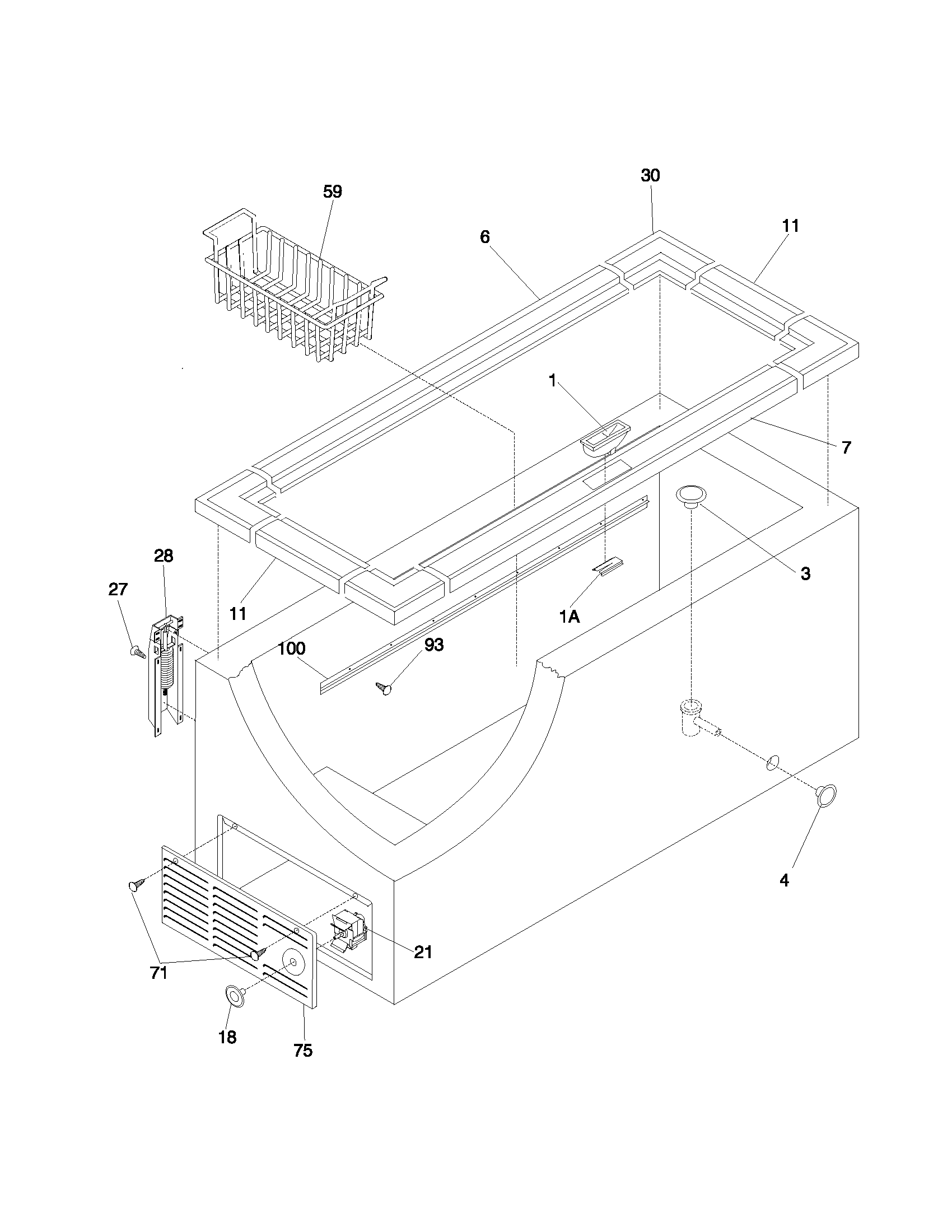 30
59
6
11
1
7
3
28
27
11
1A
100
93
4
21
71
18
75