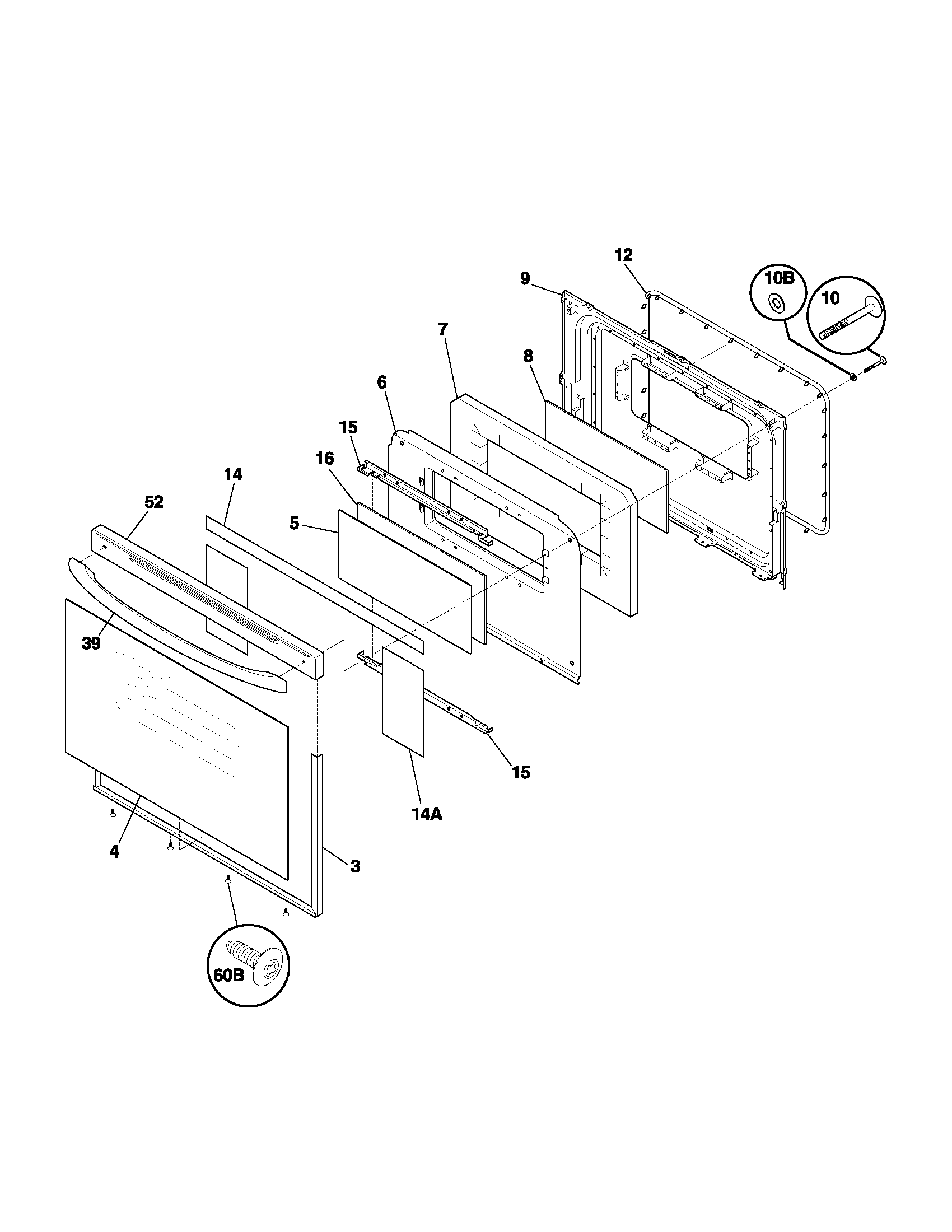 12
9
10B
10
7
8
6
15
16
14
52
5
39
15
14A
4
3
60B