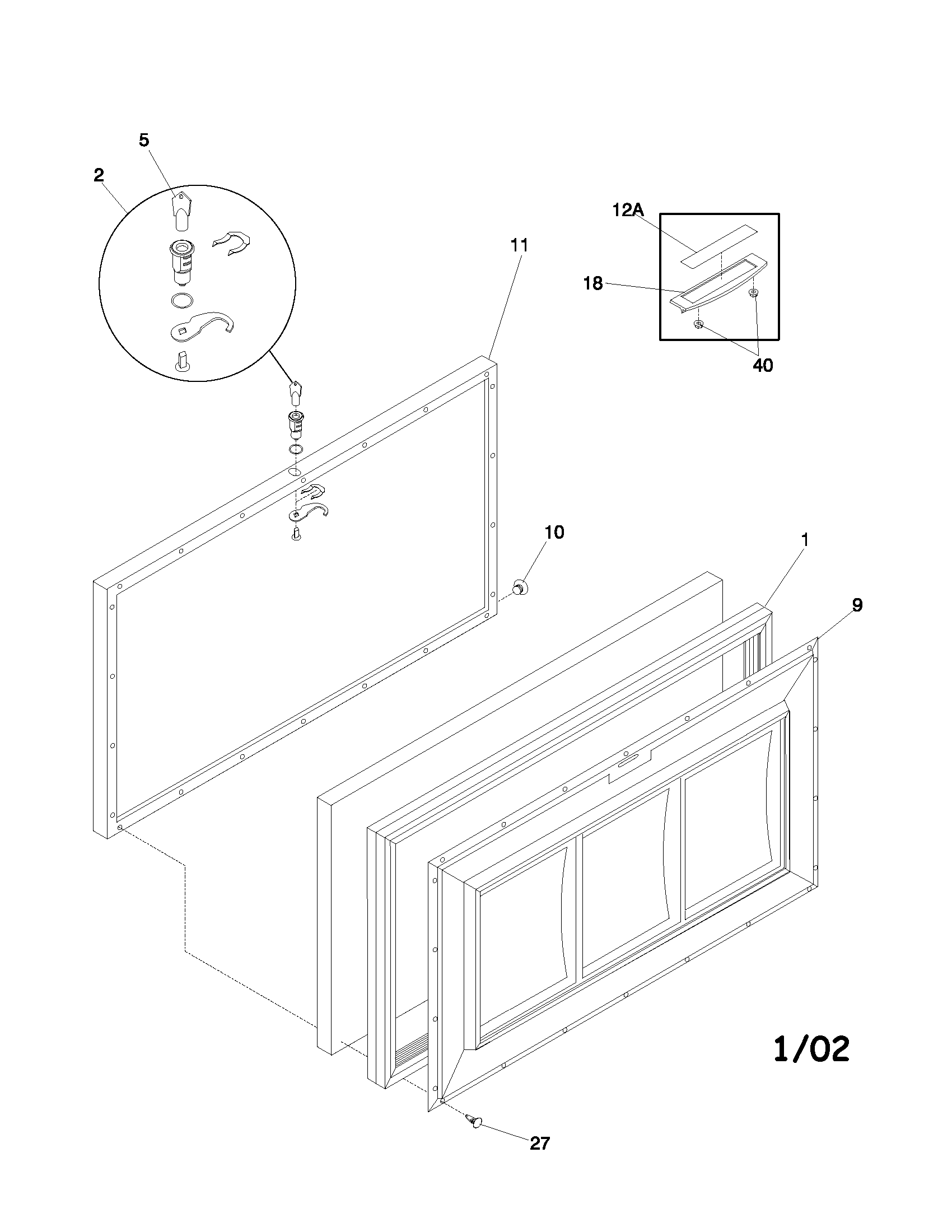 5
2
12A
11
18
40
10
1
9
1/02
27