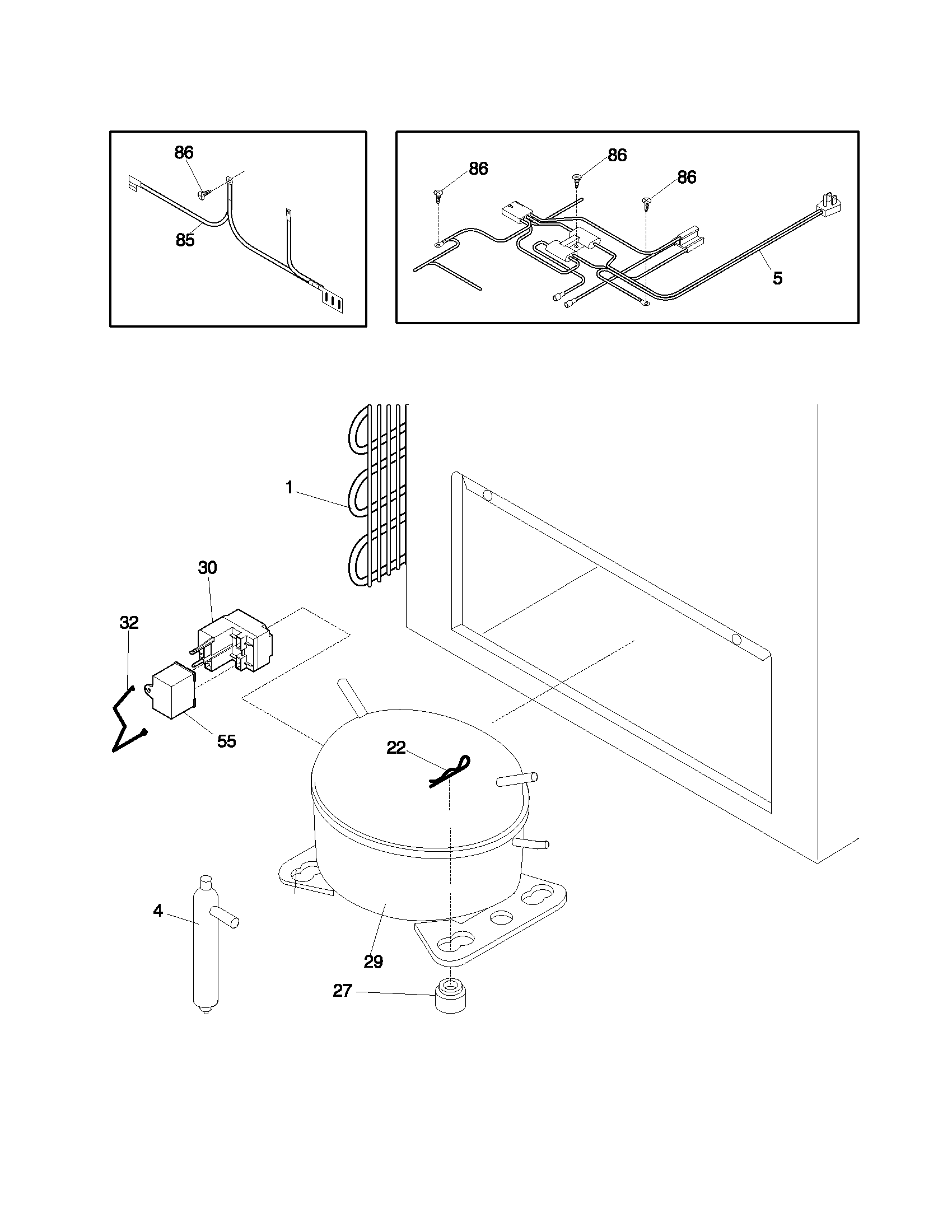 86
85
86
86
86
5
1
30
32
55
22
4
29
27