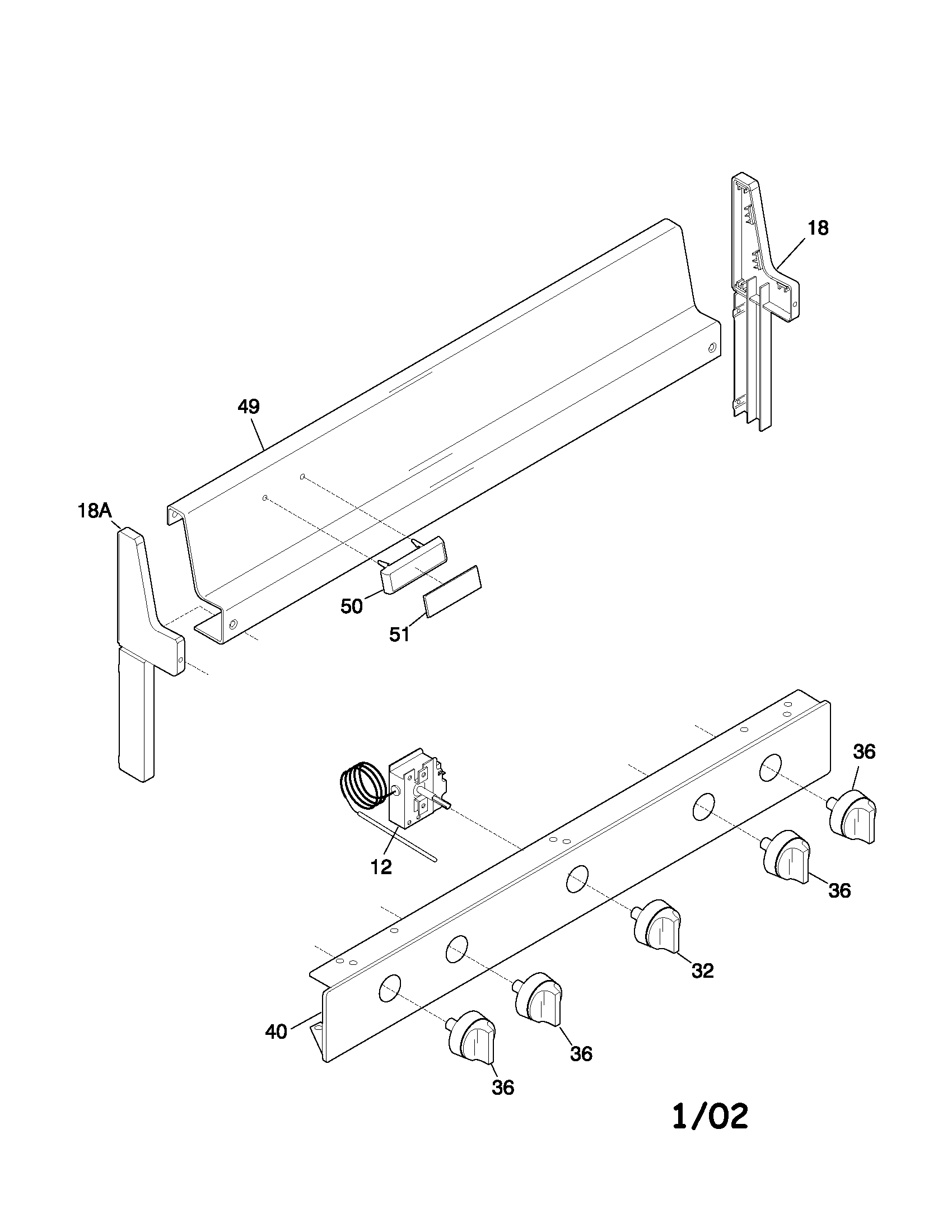 18

49

18A

50

51

36

12

36

32

40

36

36

1/02