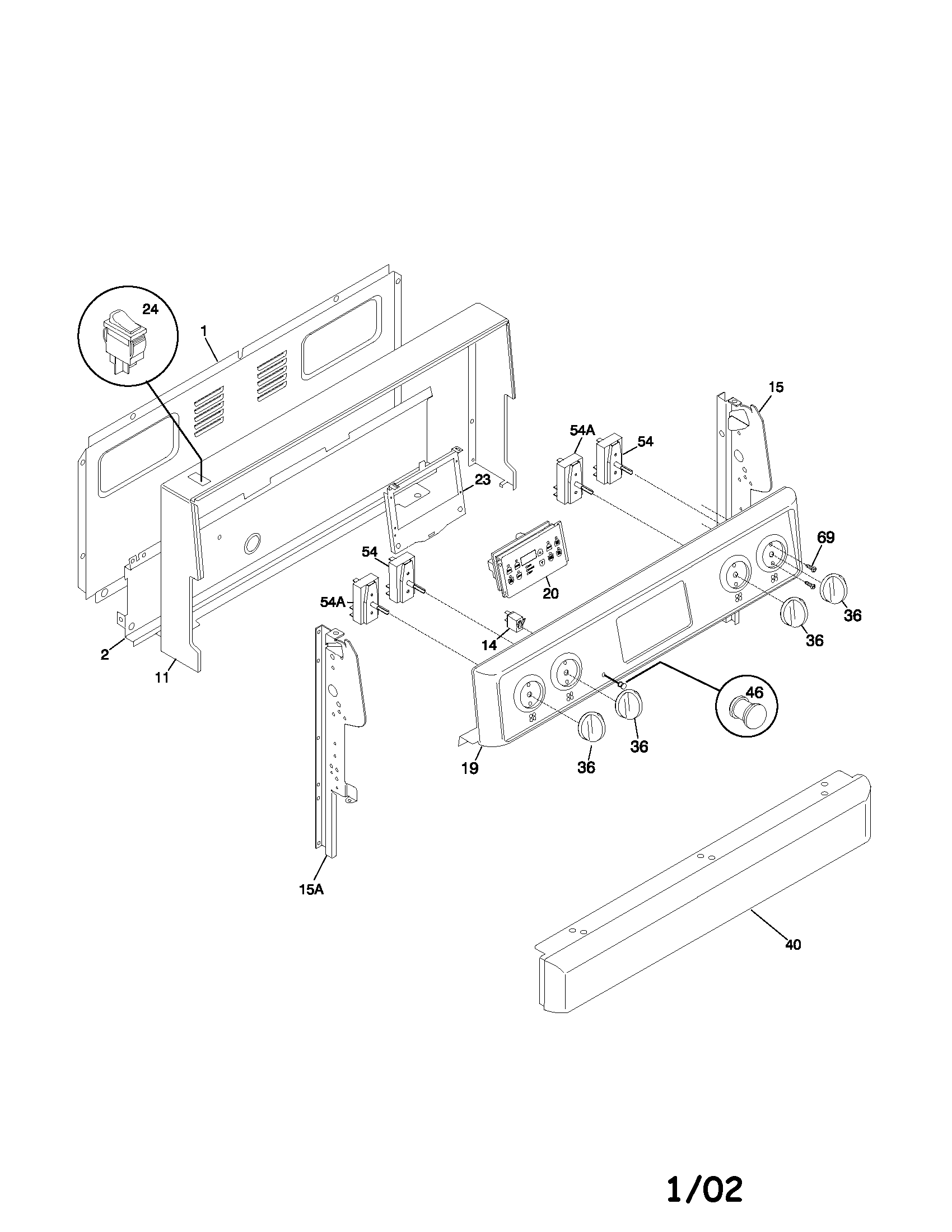 24
1
15
54A
54
23
69
54
20
54A
36
14
36
2
11
46
36
19
36
15A
40
1/02