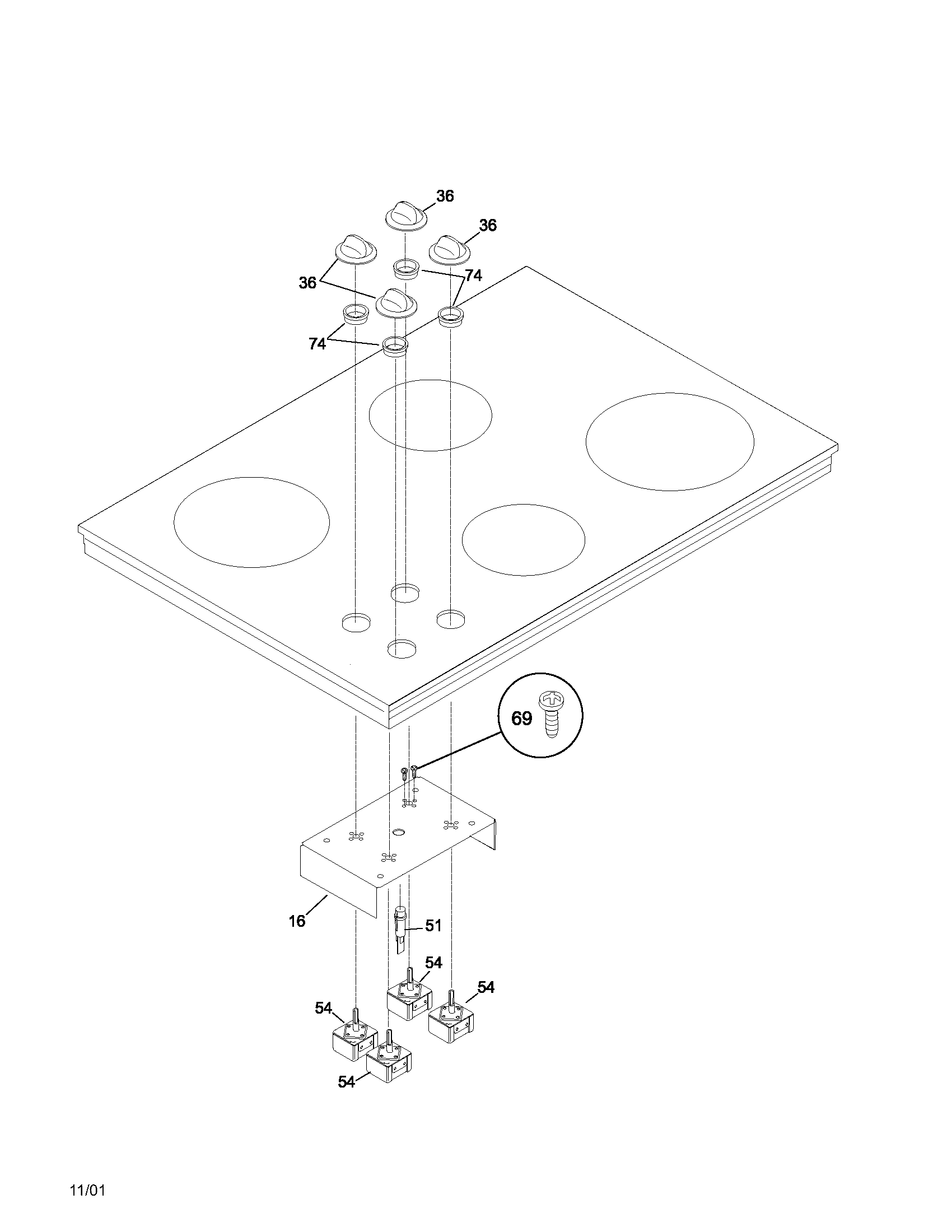 36
36
36
74
74
69
16
51
54
54
54
54
11/01