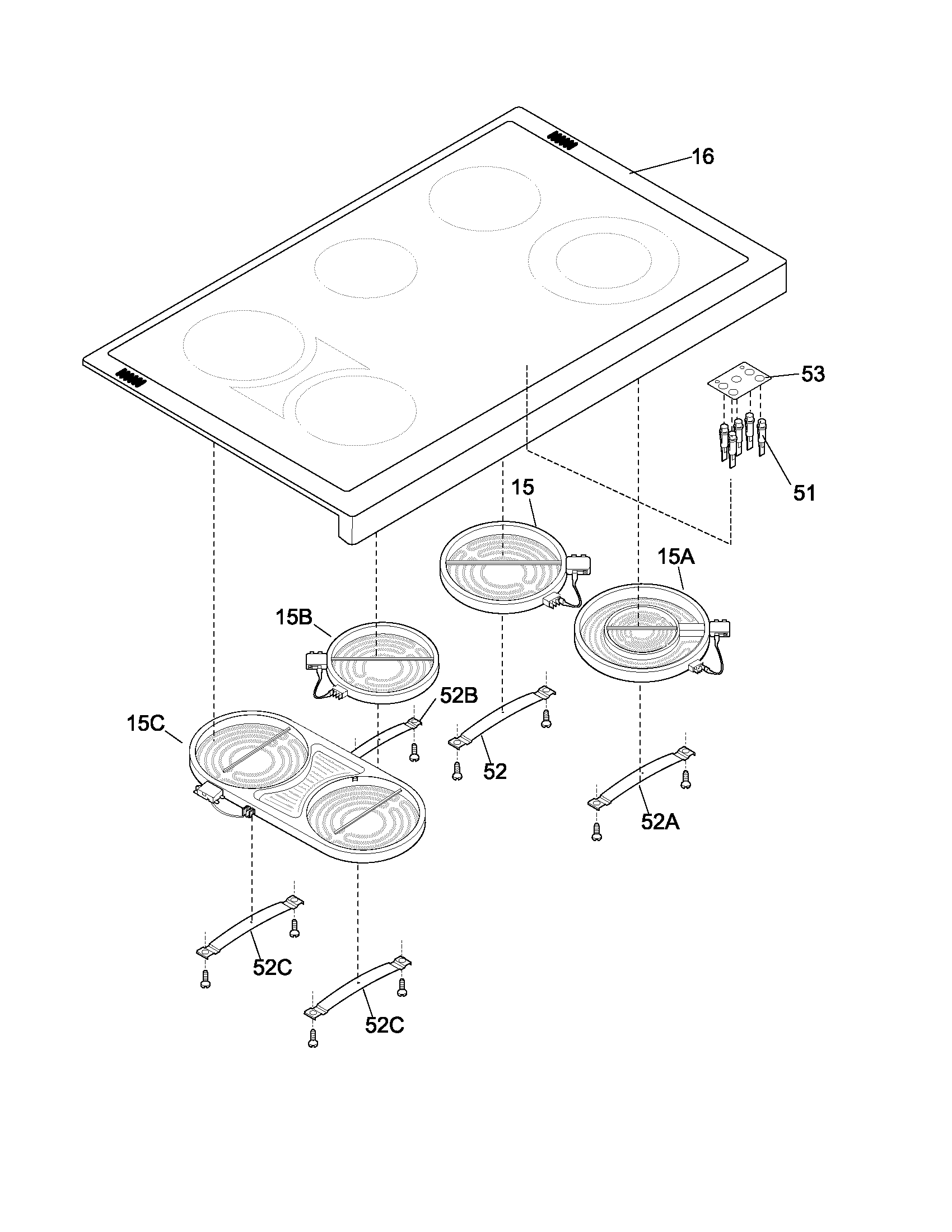 16

53

51

15

15A

15B

52B

15C

52

52A

52C

52C