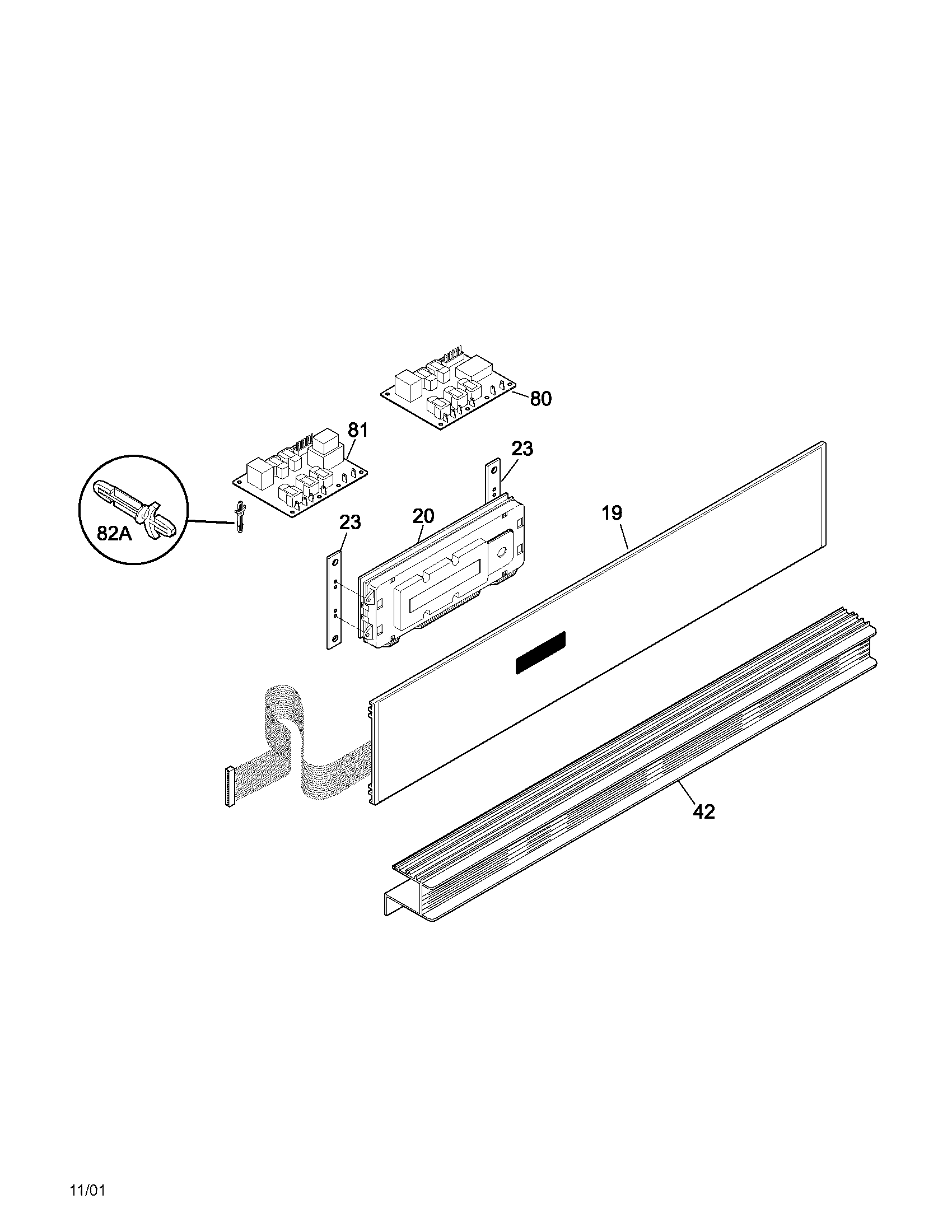 80
81
23
82A
23
20
19
42
11/01