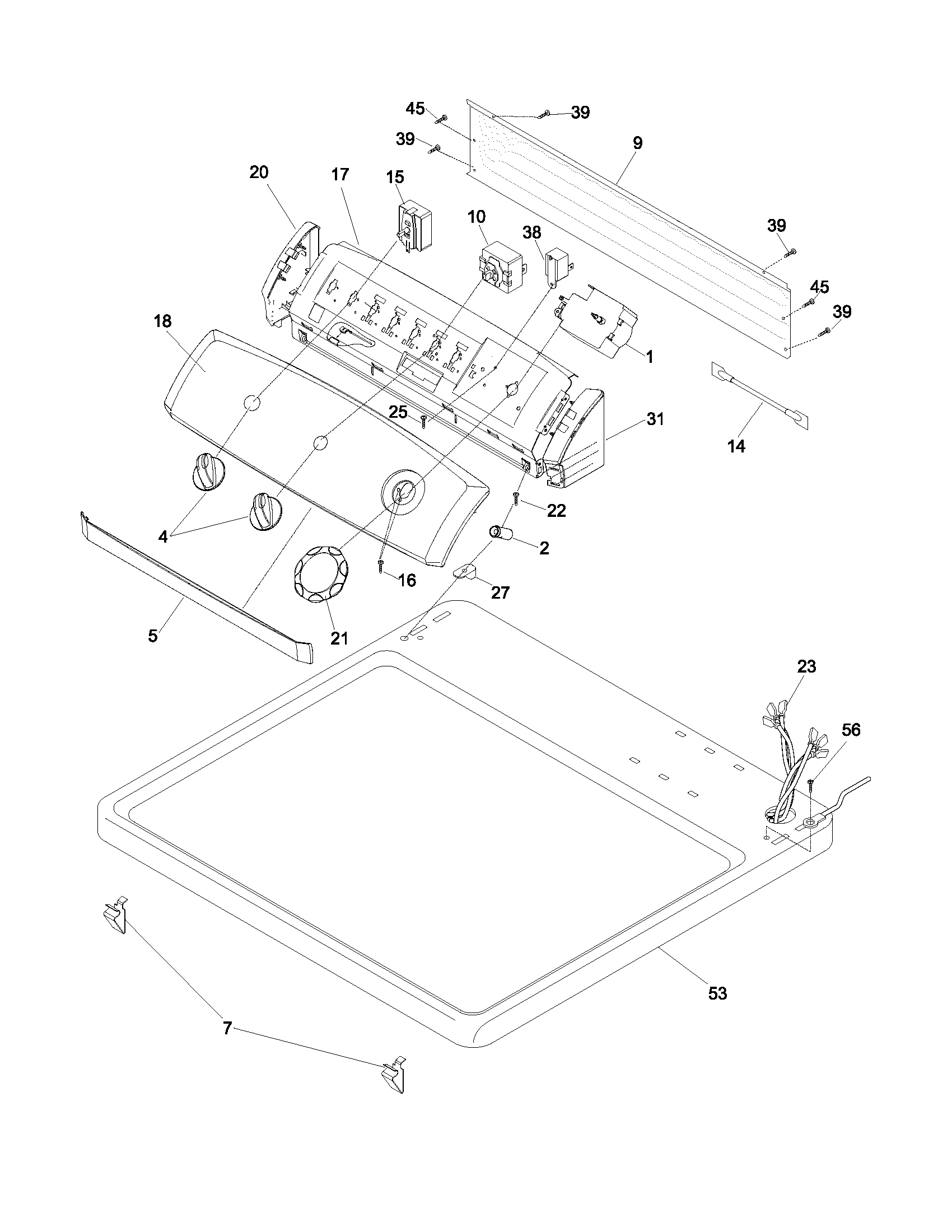 45
39
39
9
20
17
15
10
38
39
45
39
18
1
25
31
14
4
22
2
16
27
5
21
23
56
53
7