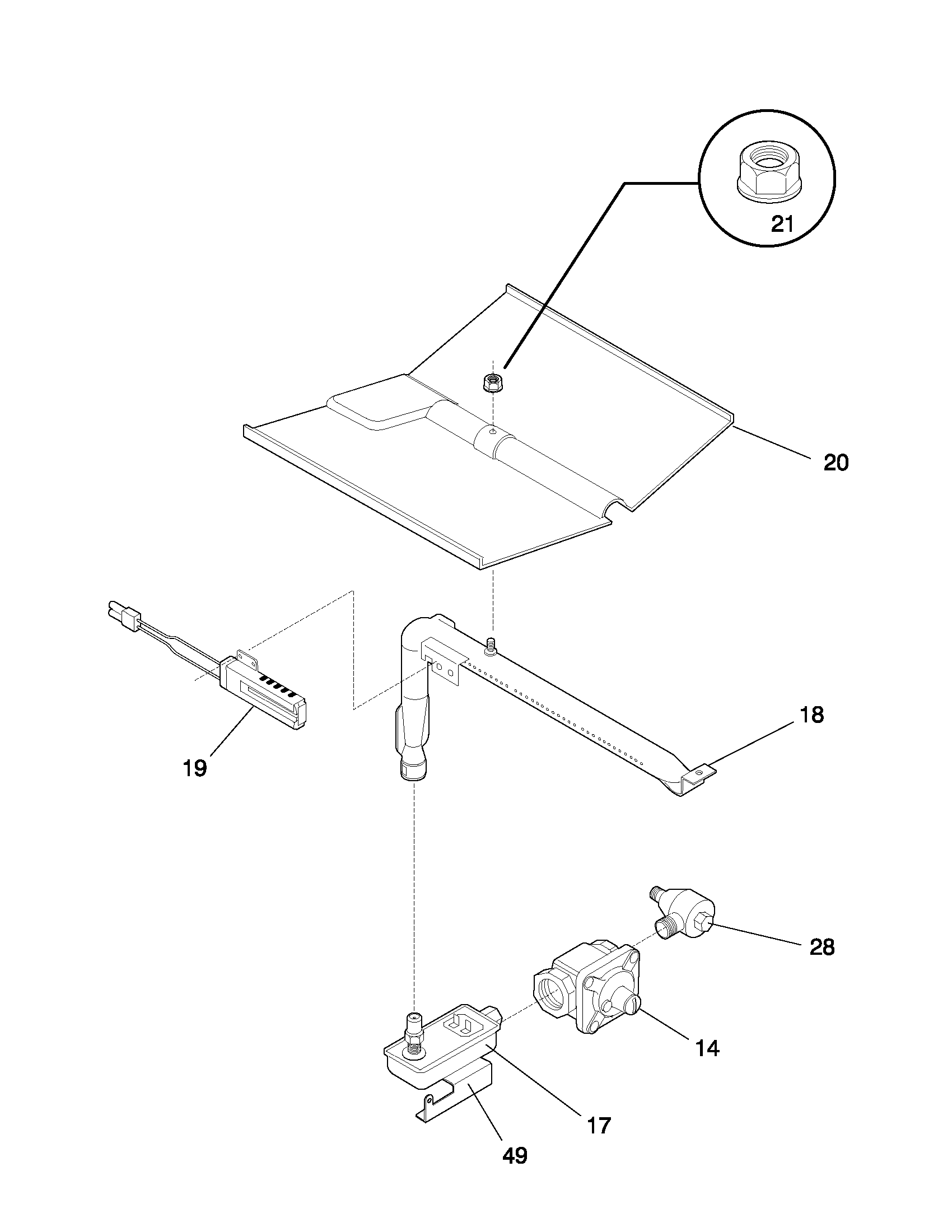 21

20

18

19

28

14

17

49