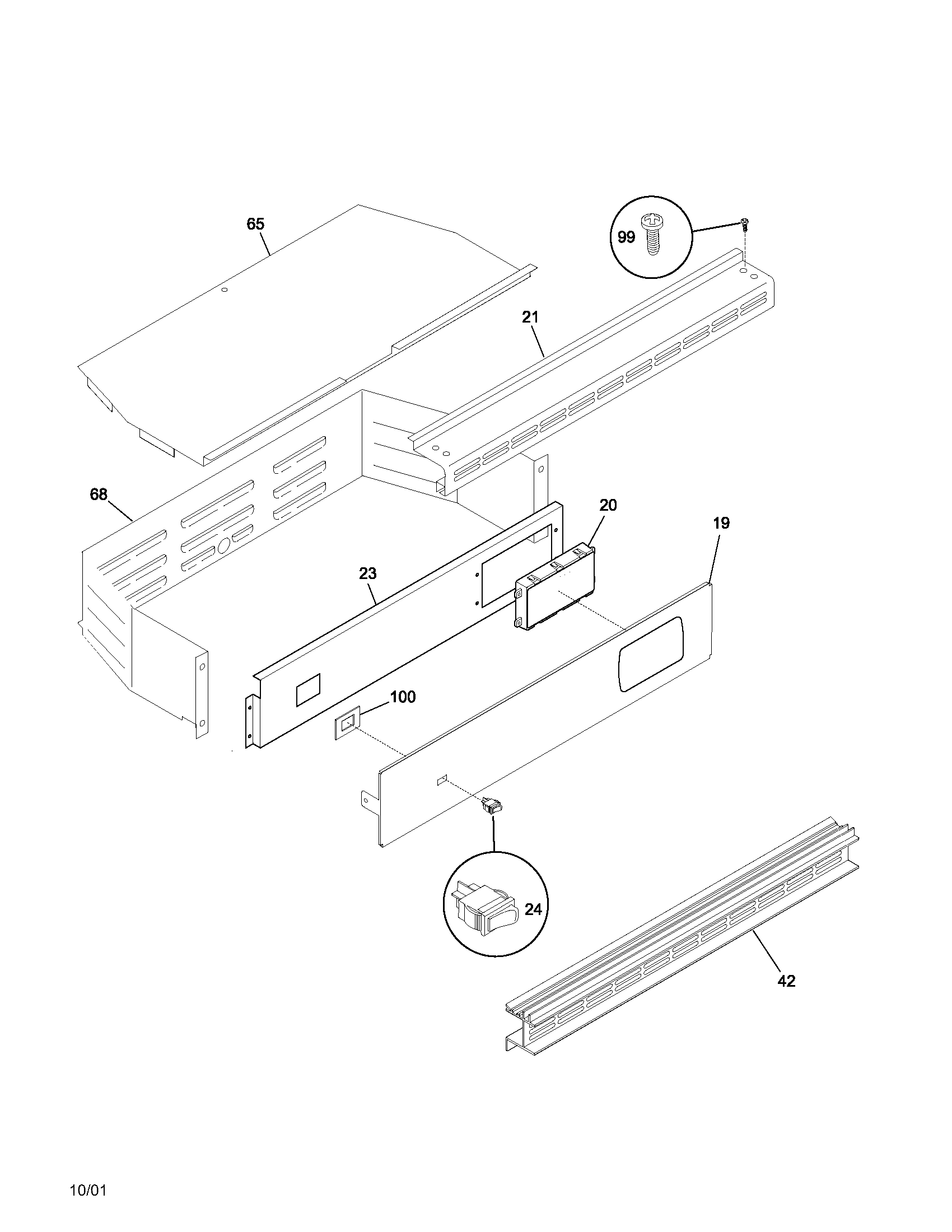 65

99

21

68

20

19

23

100

24

42

10/01