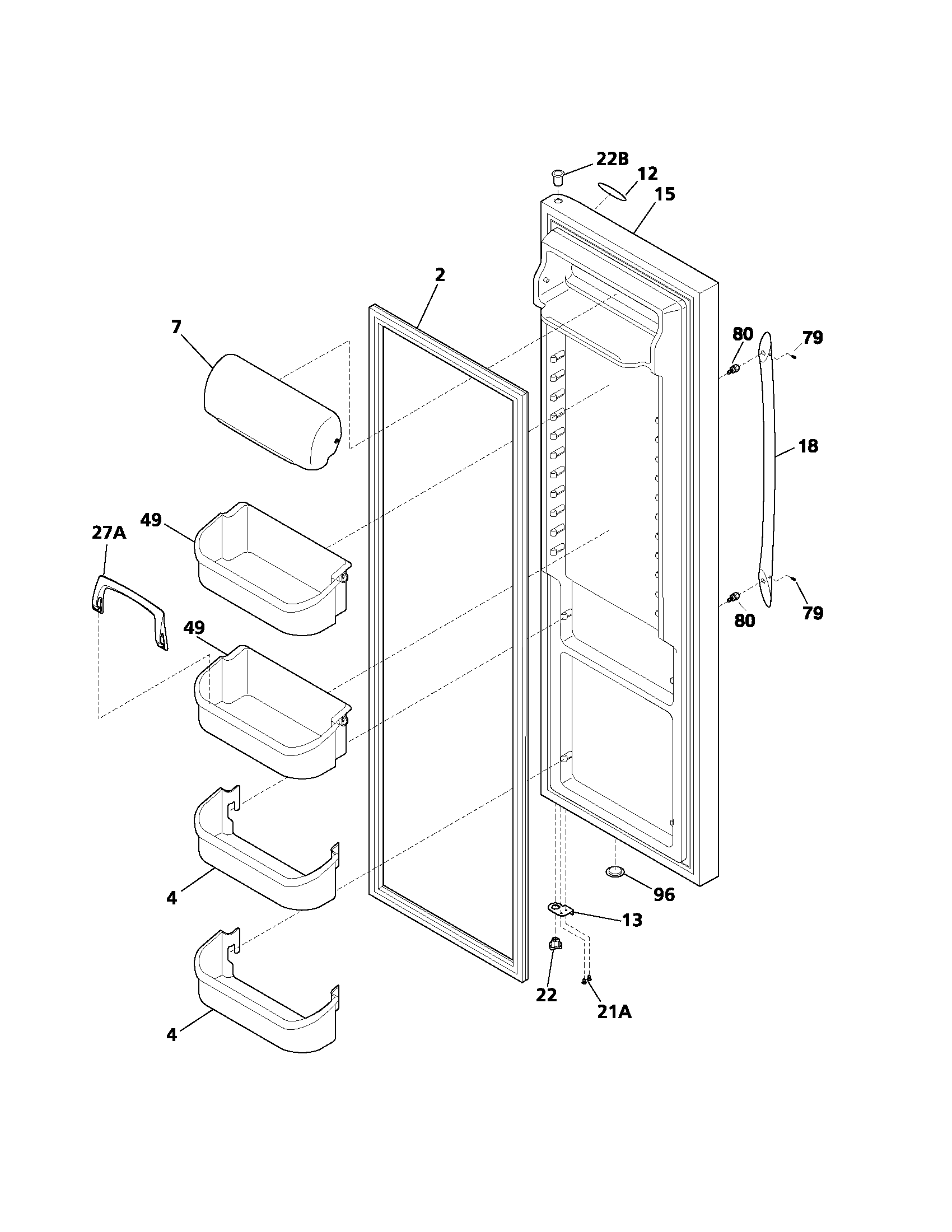 22B
12
15
2
7
80
79
18
49
27A
80
79
49
4
96
13
22
21A
4