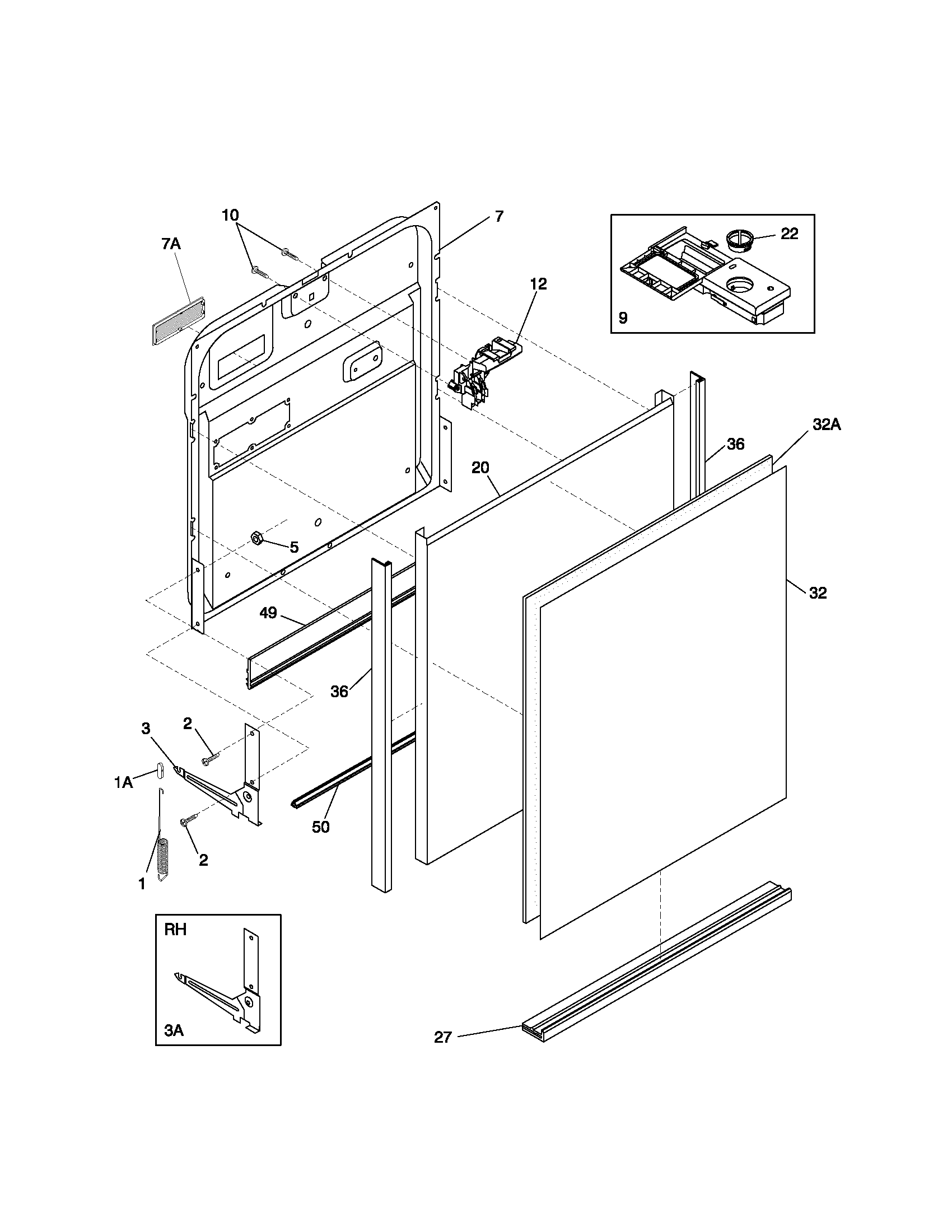 10
7
7A
22
12
9
32A
36
20
5
32
49
36
3
2
1A
50
2
1
RH
3A
27