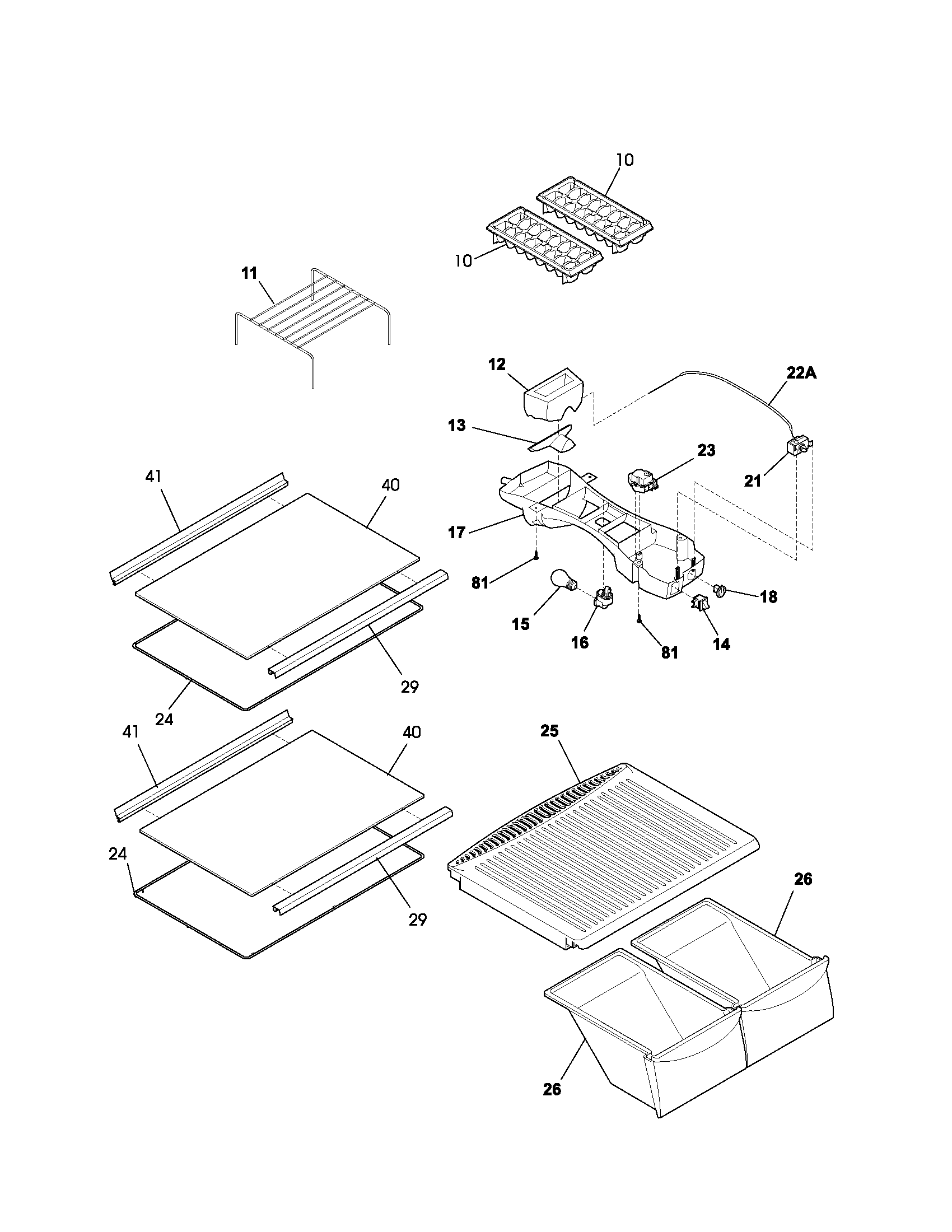 10
10
11
12
22A
13
23
21
41
40
17
81
18
15
16
81
14
29
24
41
40
25
24
29
26
26