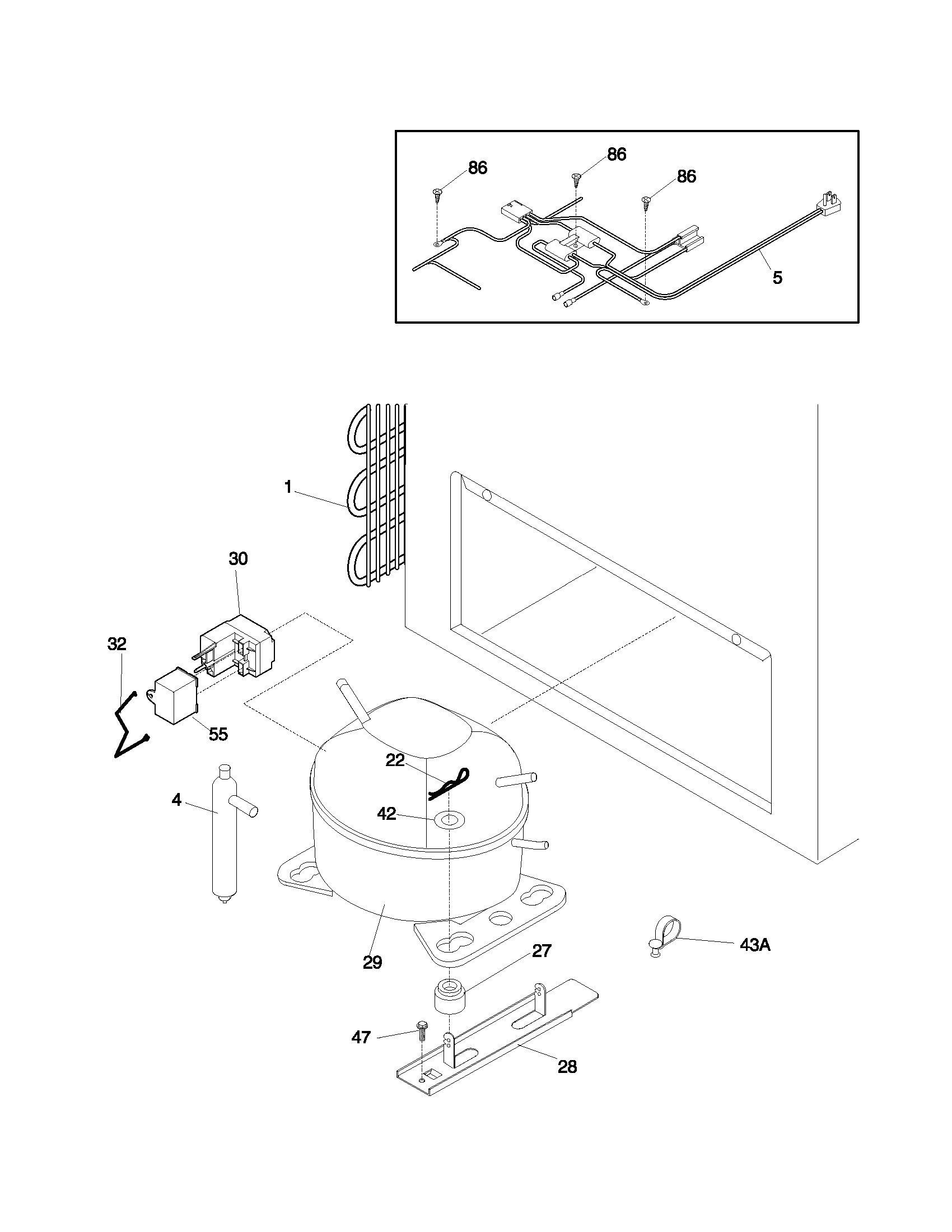 86
86
86
5

1
30
32
55
22
4
42
29
27
43A
47
28