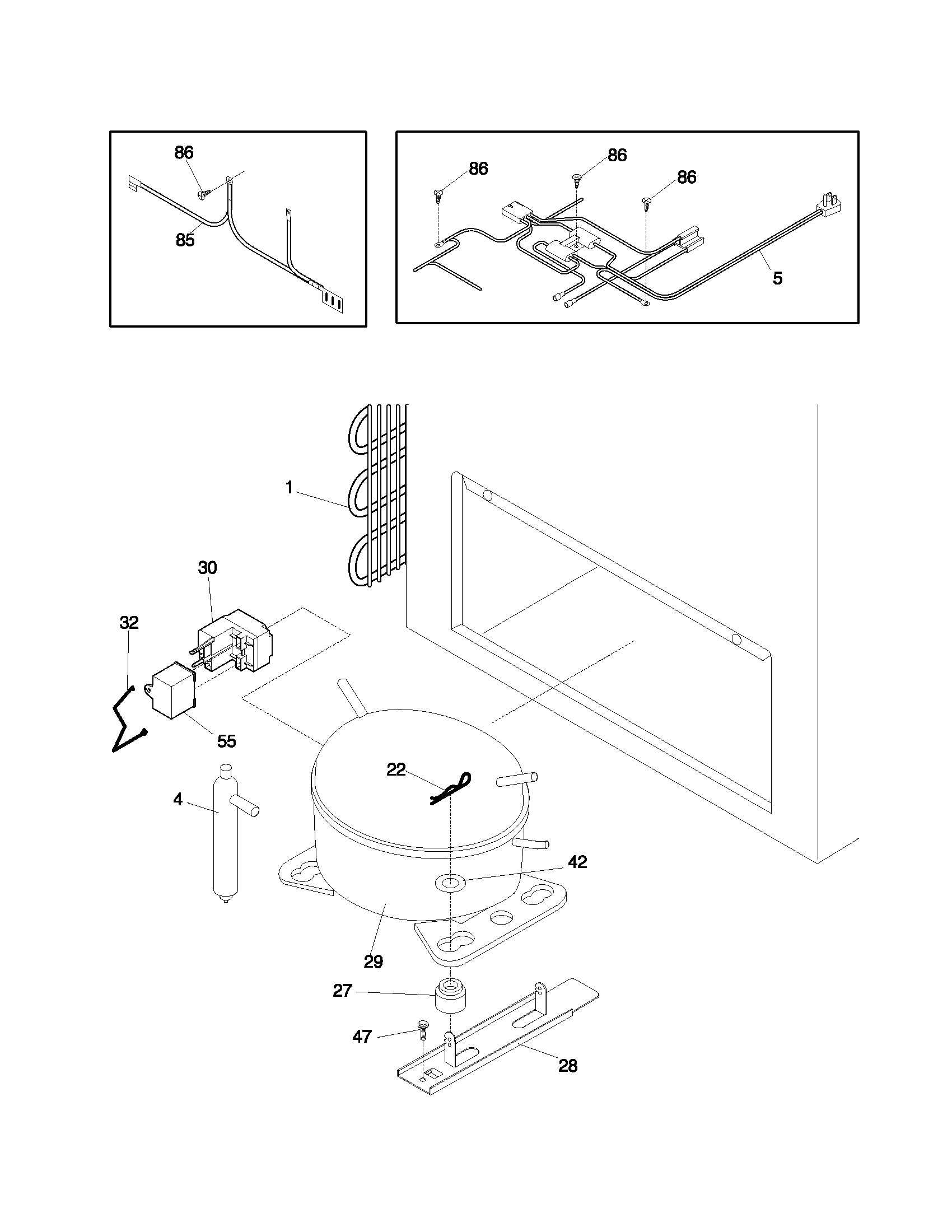 86
85

86
86
86
5

1
30
32
55
22
4
42
29
27
47
28