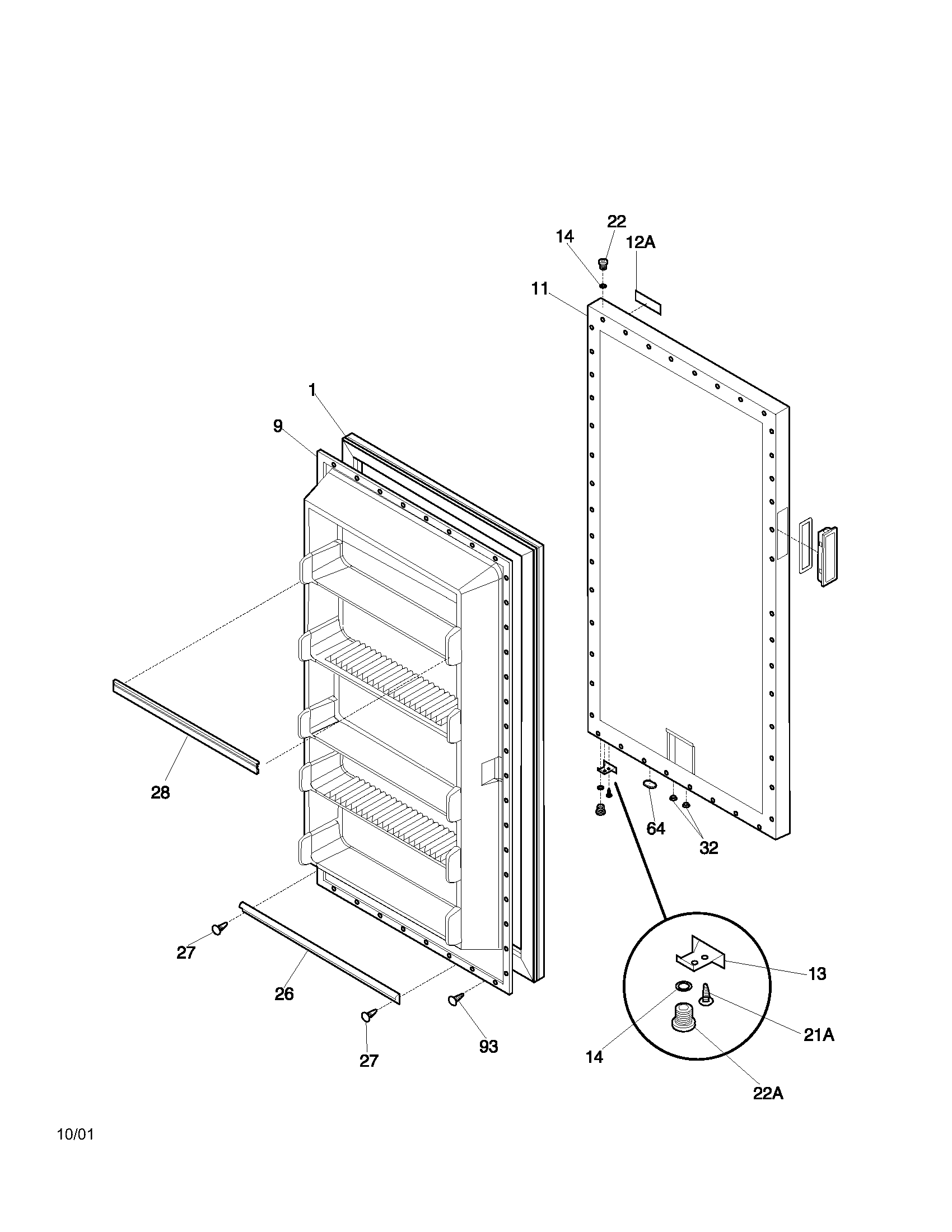 22
14
12A
11
1
9
28
64
32
27
26
93
27
13
21A
14
22A
10/01