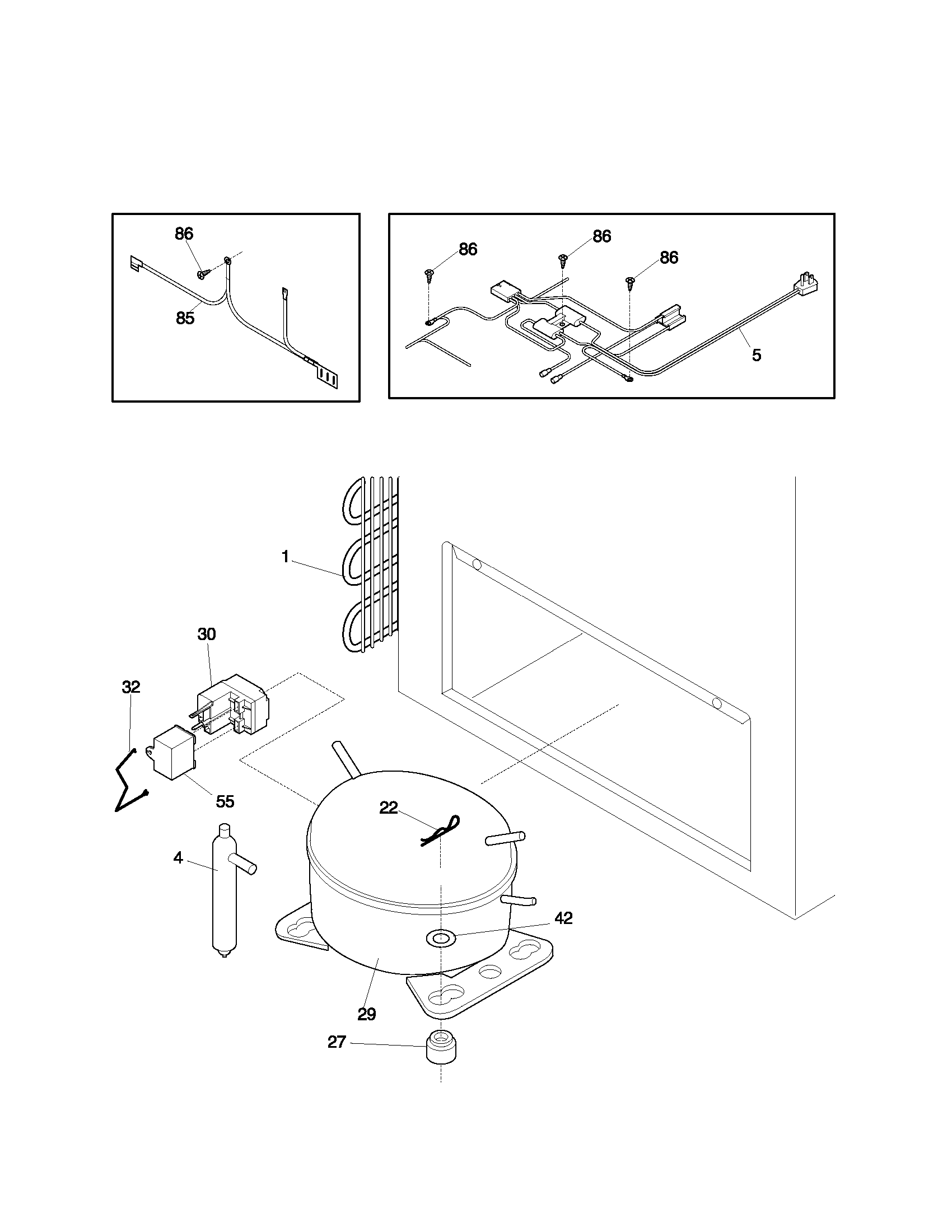 86
85

86
86
86
5

1
30
32
55
22
4
42
29
27