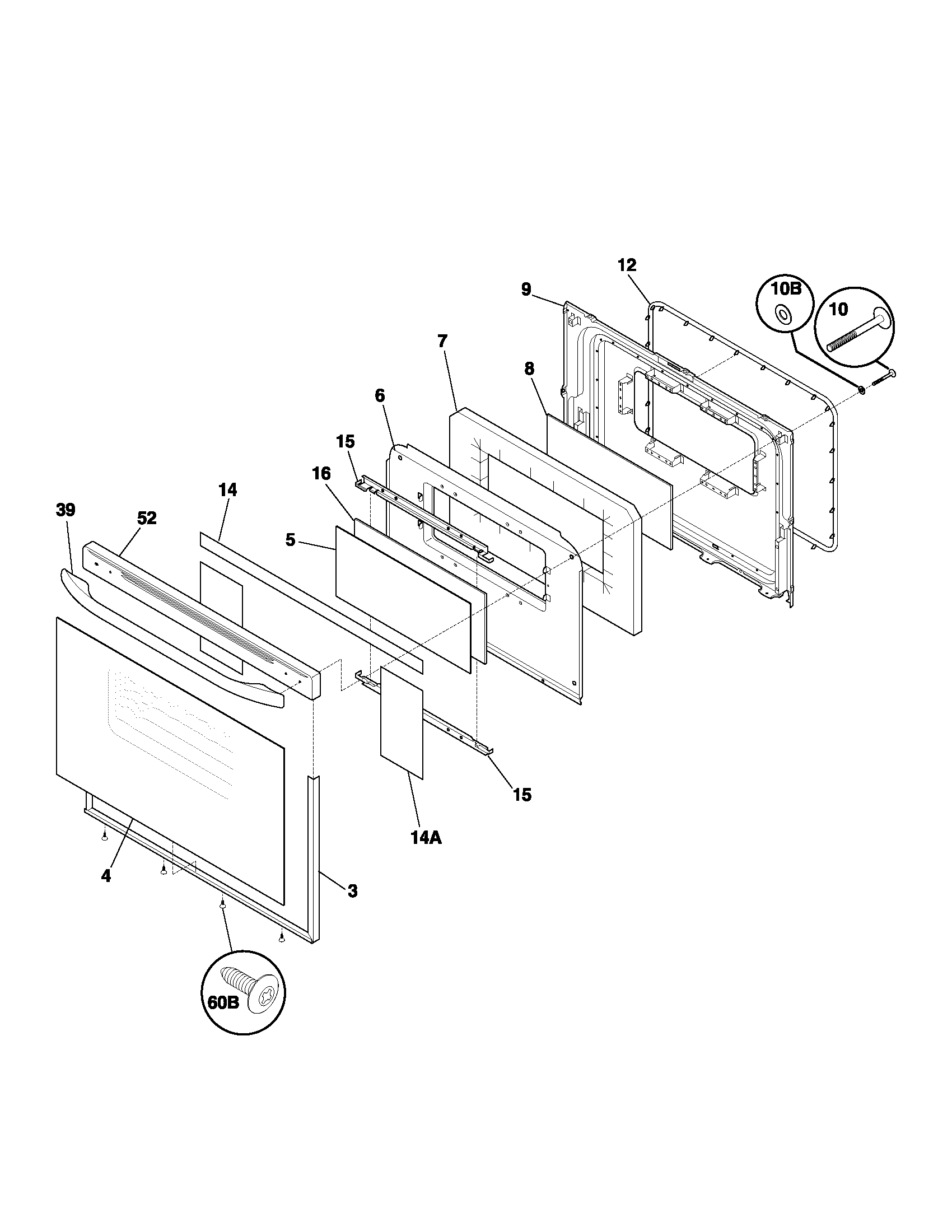 12
9
10B
10
7
8
6
15
16
14
39
52
5
15
14A
4
3
60B