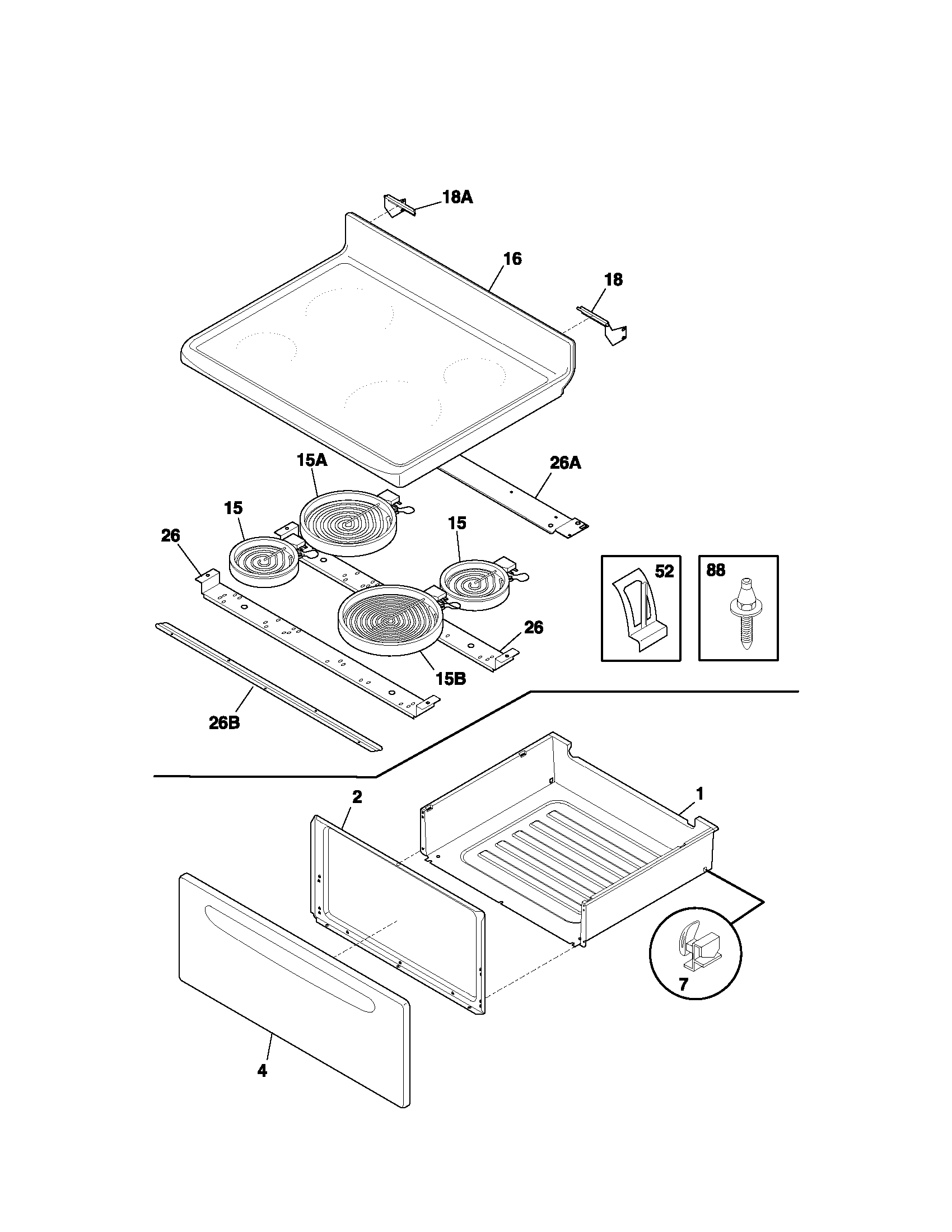 18A

16

18

15A

26A

15

15

26

52

88

26

15B

26B

2

1

7

4