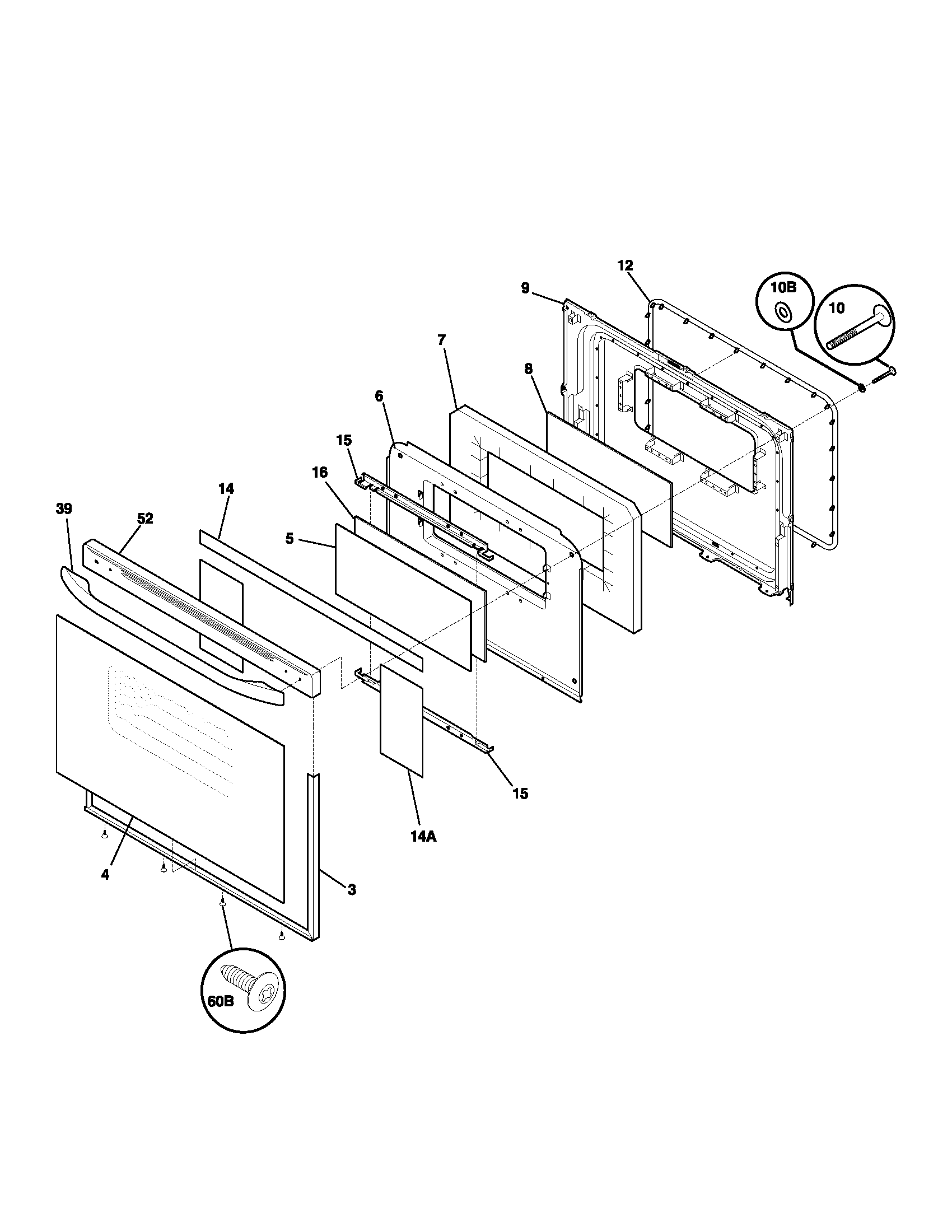 12
9
10B
10
7
8
6
15
16
14
39
52
5
15
14A
4
3
60B