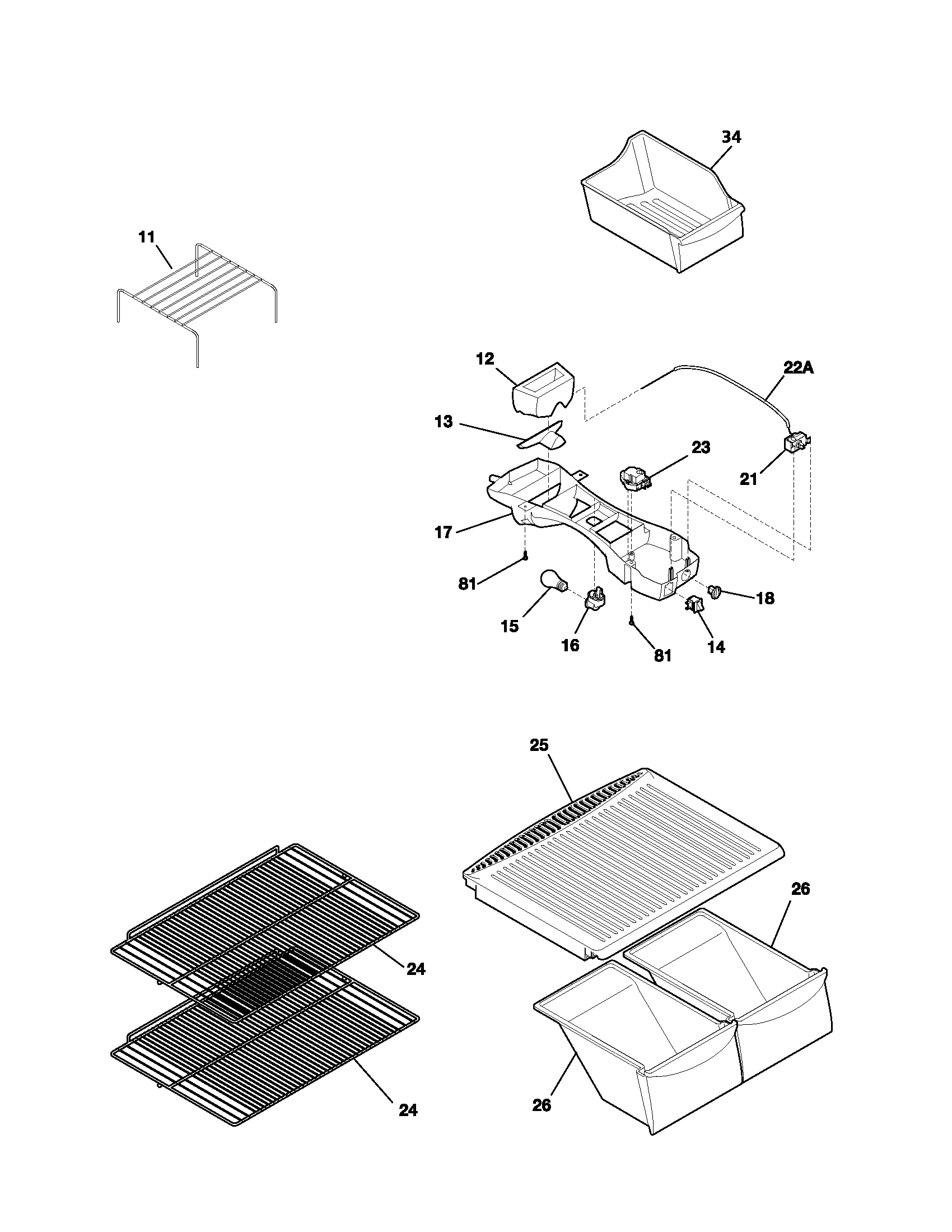 34

11

12

22A

13

23

21

17

81

18

15

16

81

14

25

26

24

24

26