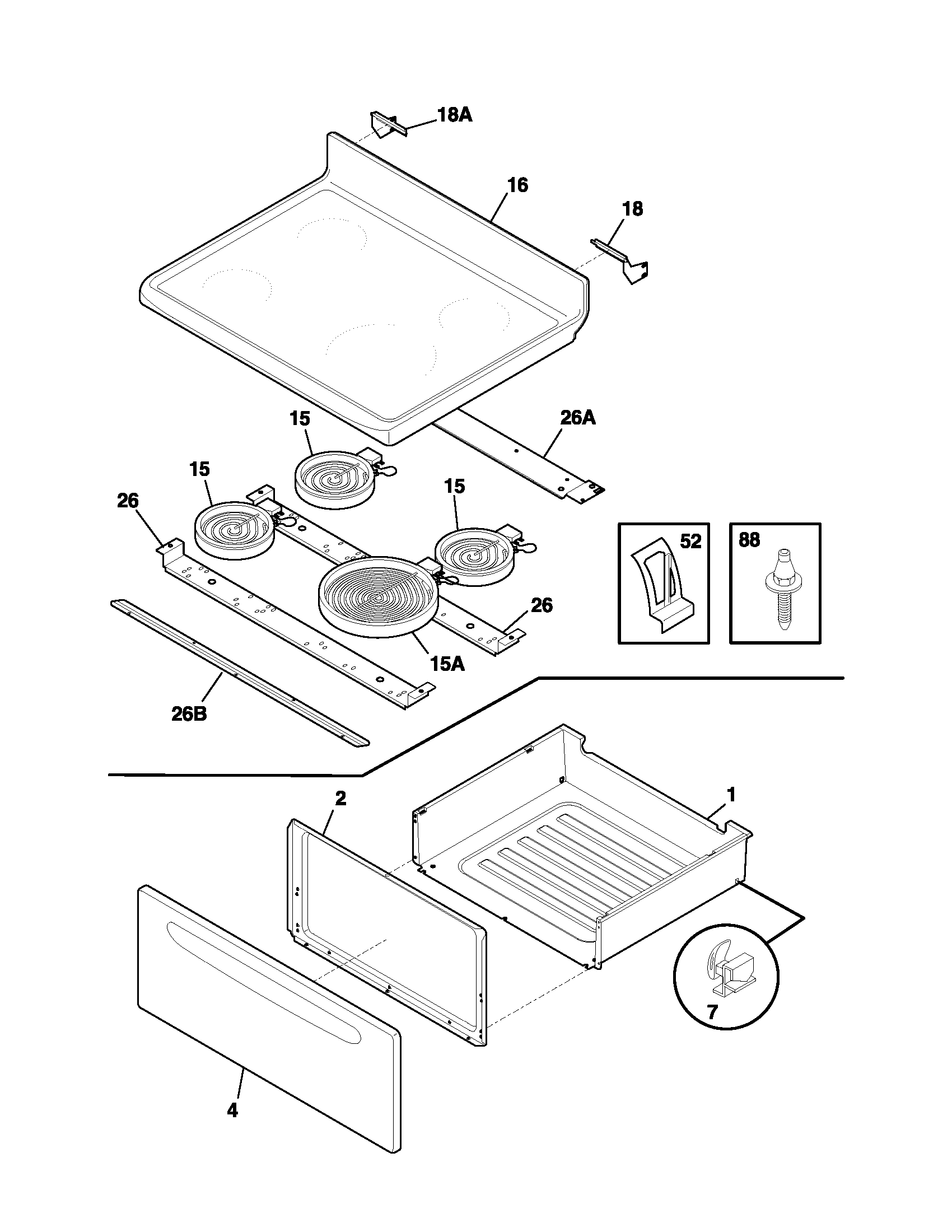 18A

16

18

15

26A

15

15

26

52

88

26

15A

26B

2

1

7

4