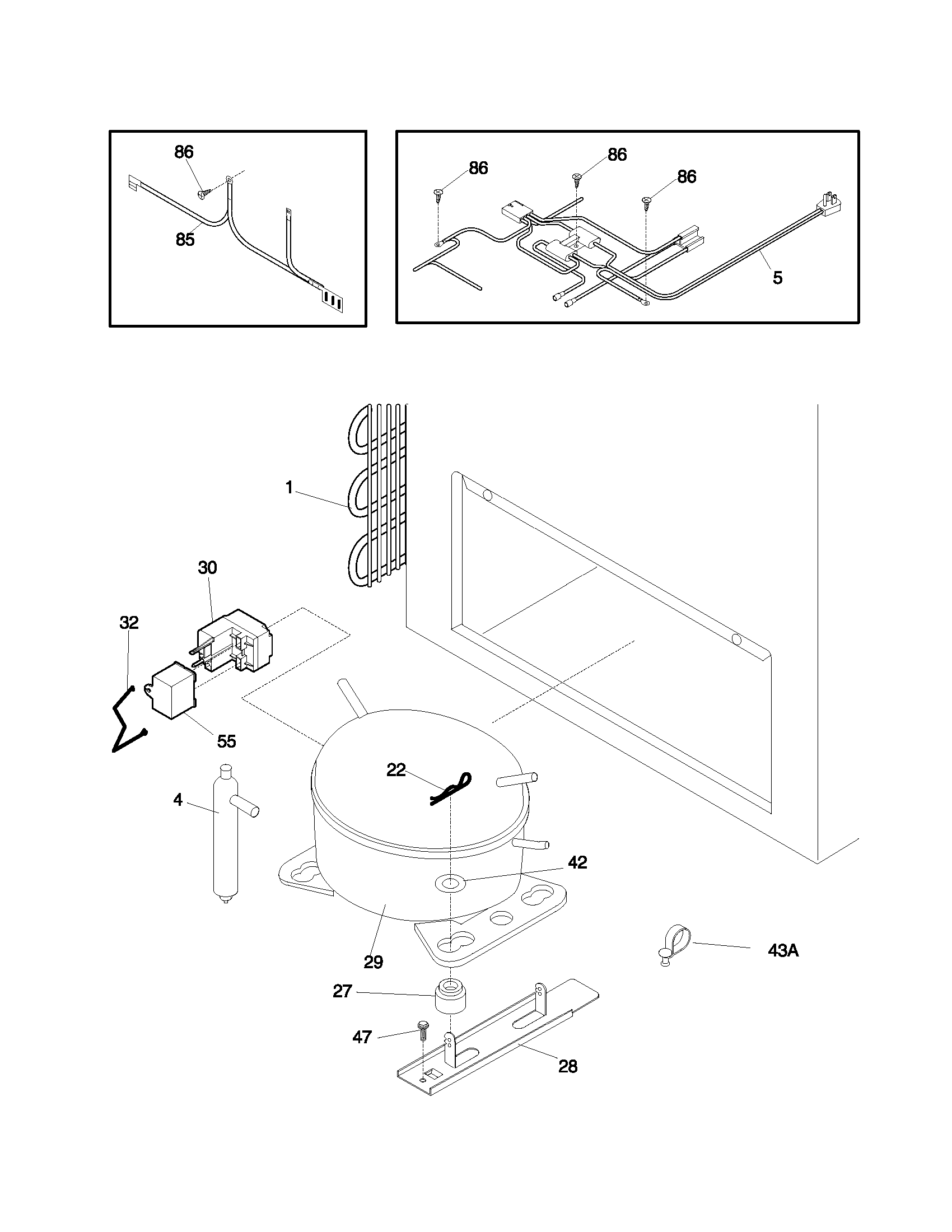 86
85

86
86
86
5

1
30
32
55
22
4
42
29
43A
27
47
28